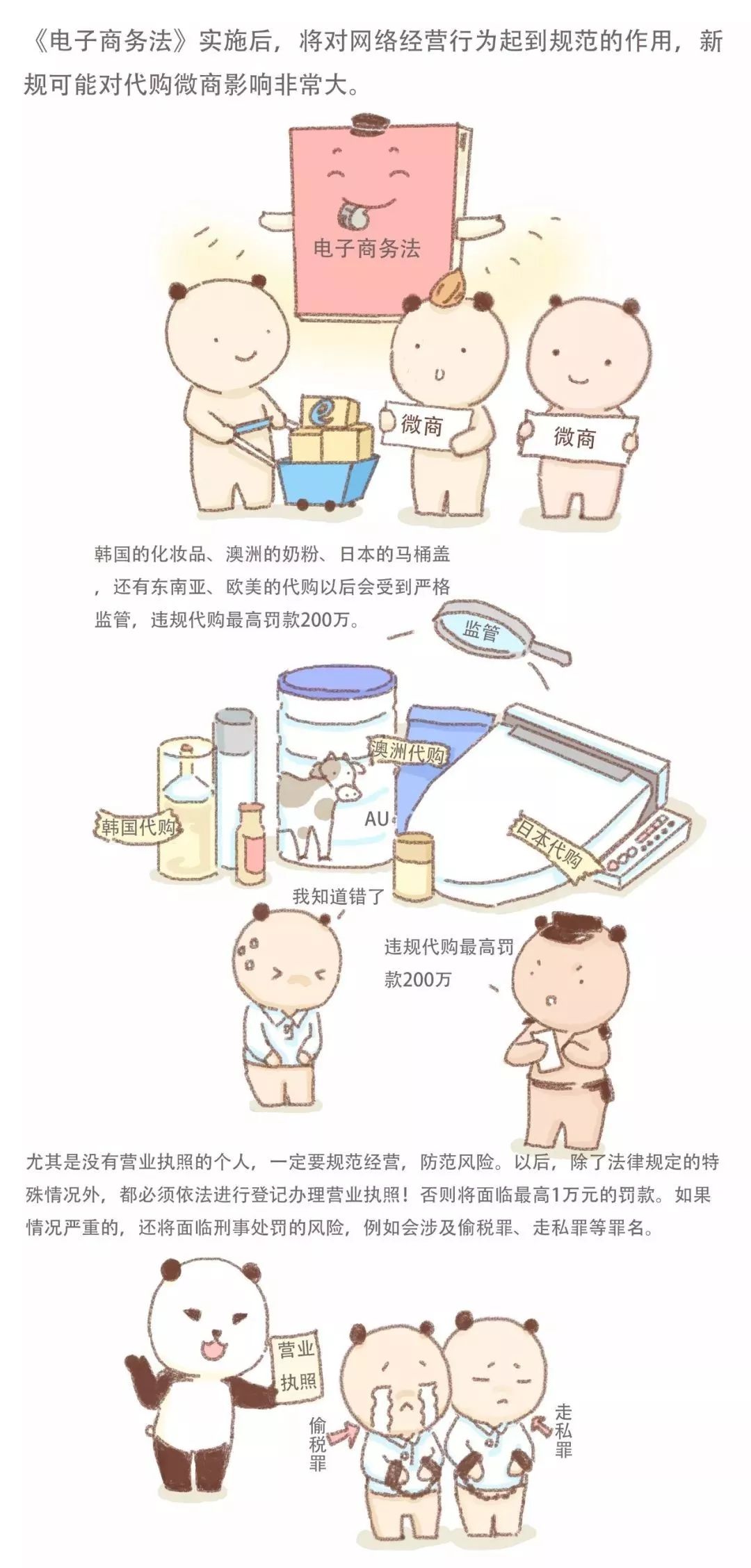 《电子商务法》实施后，将对网络经营行为起到规范的作用，新规可能对代购微商影响非常大。

电子商务法

e

微商

微商

韩国的化妆品、澳洲的奶粉、日本的马桶盖，还有东南亚、欧美的代购以后会受到严格监管，违规代购最高罚款200万。

监管

澳洲代购

韩国代购

AU

日本代购

我知道错了

违规代购最高罚款200万

尤其是没有营业执照的个人，一定要规范经营，防范风险。以后，除了法律规定的特殊情况外，都必须依法进行登记办理营业执照！否则将面临最高1万元的罚款。如果情况严重的，还将面临刑事处罚的风险，例如会涉及偷税罪、走私罪等罪名。

营业执照

偷税罪

走私罪