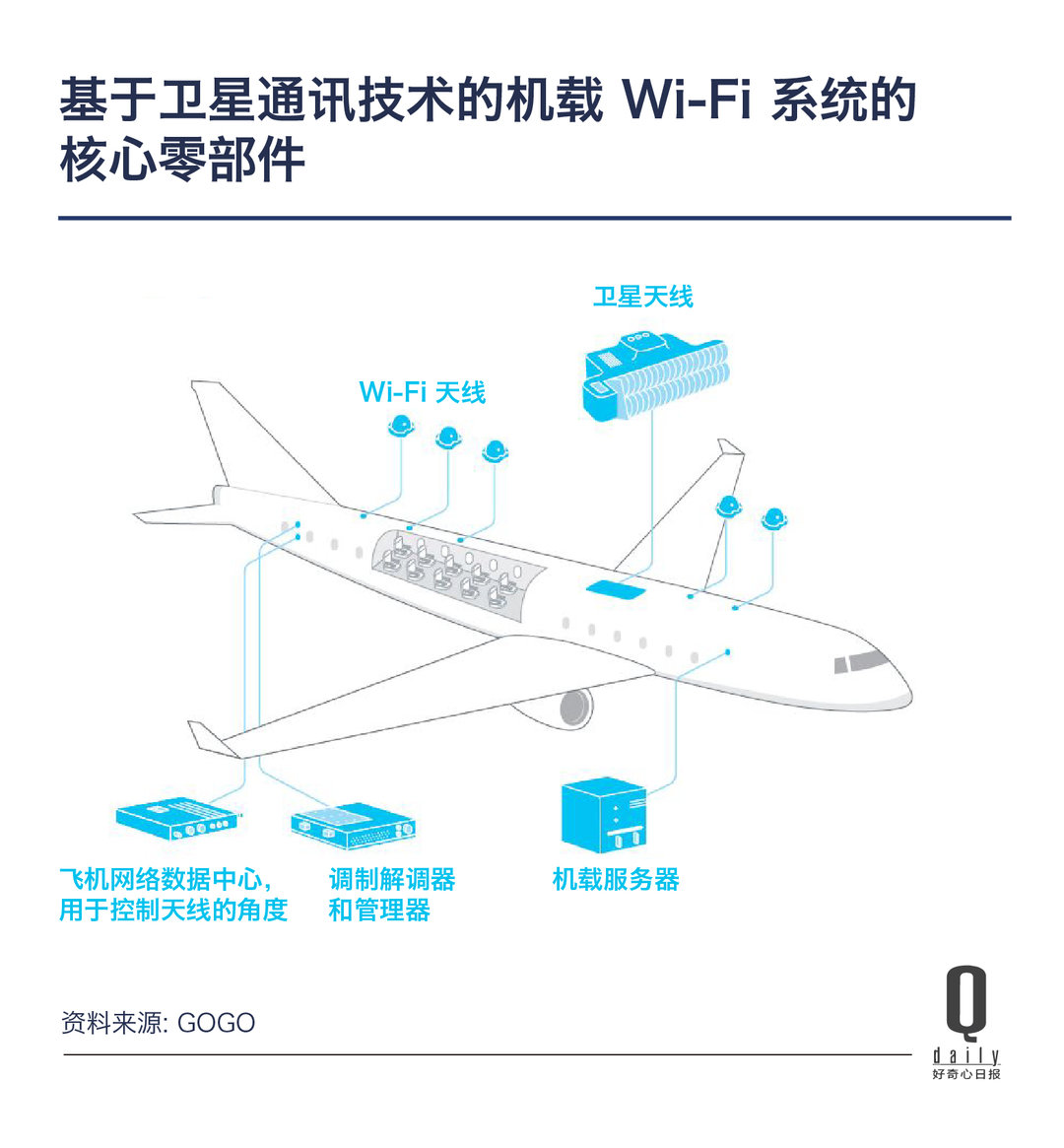 基于卫星通讯技术的机载 Wi-Fi 系统的核心零部件

卫星天线

Wi-Fi 天线

飞机网络数据中心，用于控制天线的角度

调制解调器和管理器

机载服务器

资料来源: GOGO

Q
daily
好奇心日报