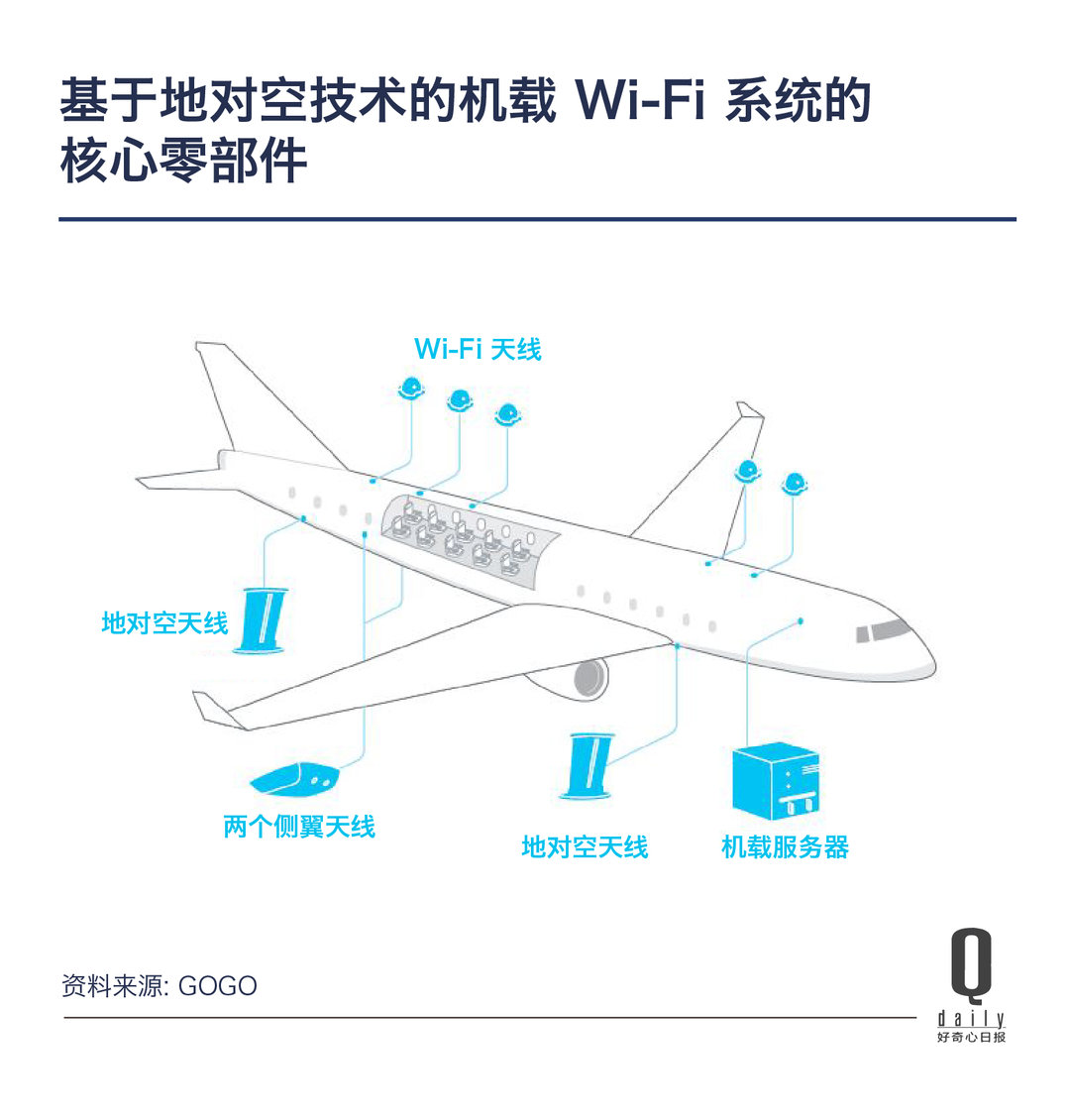 基于地对空技术的机载 Wi-Fi 系统的核心零部件

Wi-Fi 天线

地对空天线

两个侧翼天线

地对空天线

机载服务器

资料来源: GOGO

Q
daily
好奇心日报