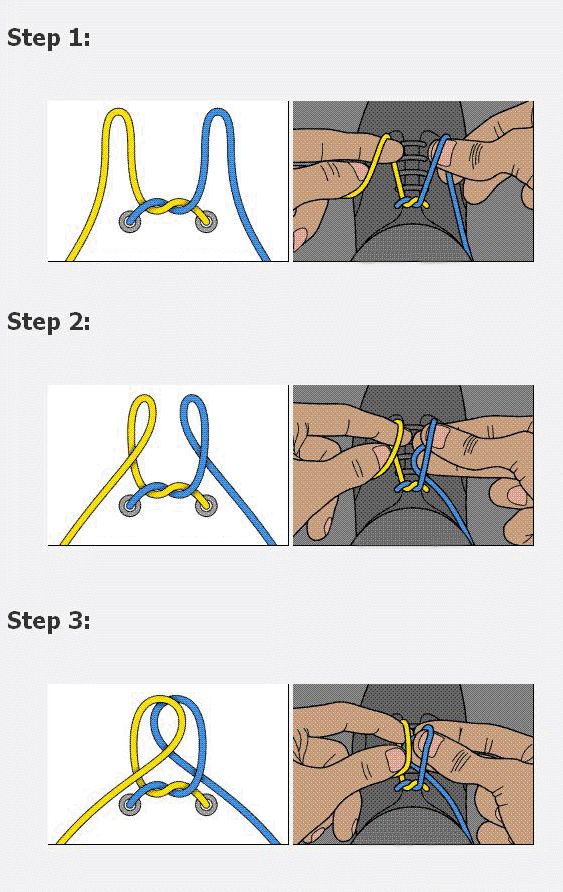 Step 1:

Step 2:

Step 3: