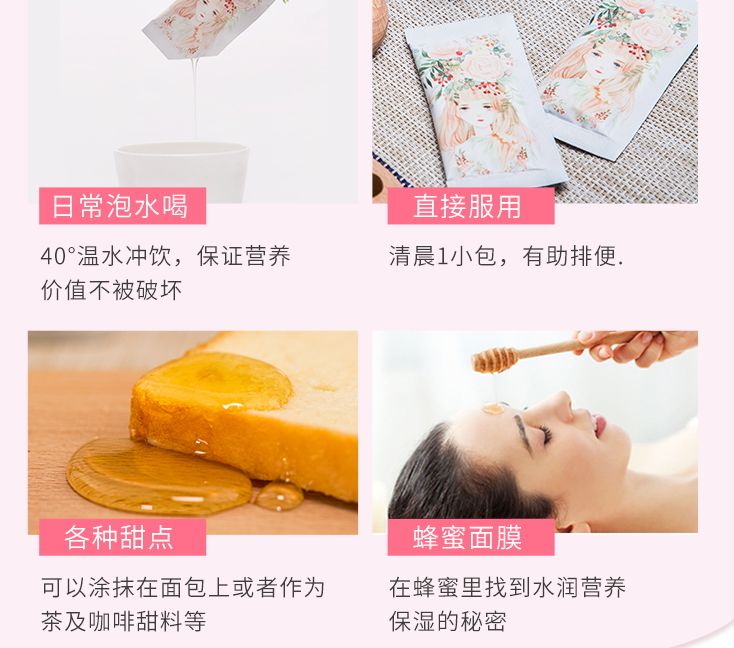 日常泡水喝

40°温水冲饮，保证营养价值不被破坏

直接服用

清晨1小包，有助排便.

各种甜点

可以涂抹在面包上或者作为茶及咖啡甜料等

蜂蜜面膜

在蜂蜜里找到水润营养保湿的秘密