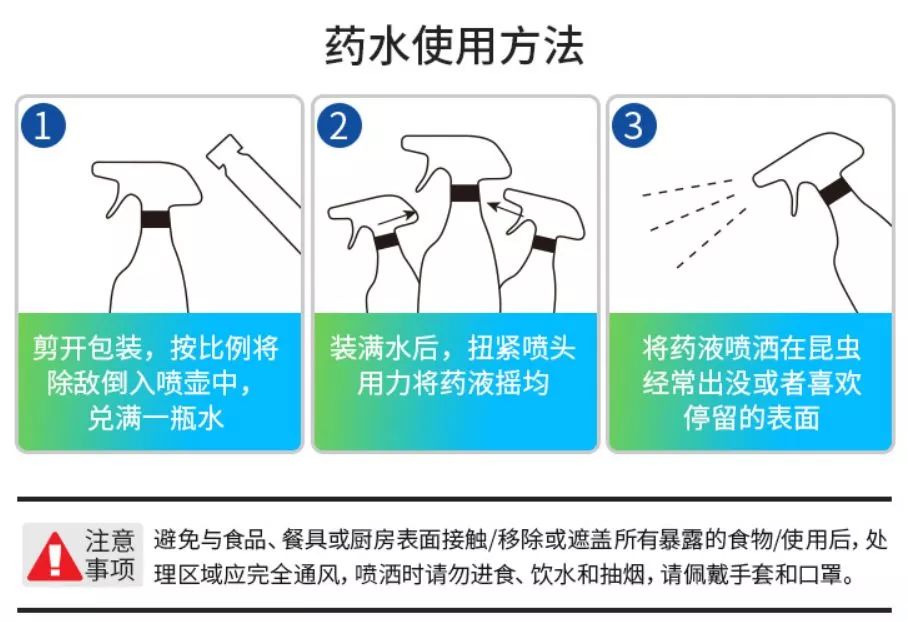 药水使用方法

1

剪开包装，按比例将除敌倒入喷壶中，兑满一瓶水

2

装满水后，扭紧喷头用力将药液摇均

3

将药液喷洒在昆虫经常出没或者喜欢停留的表面

注意事项

避免与食品、餐具或厨房表面接触/移除或遮盖所有暴露的食物/使用后，处理区域应完全通风，喷洒时请勿进食、饮水和抽烟，请佩戴手套和口罩。