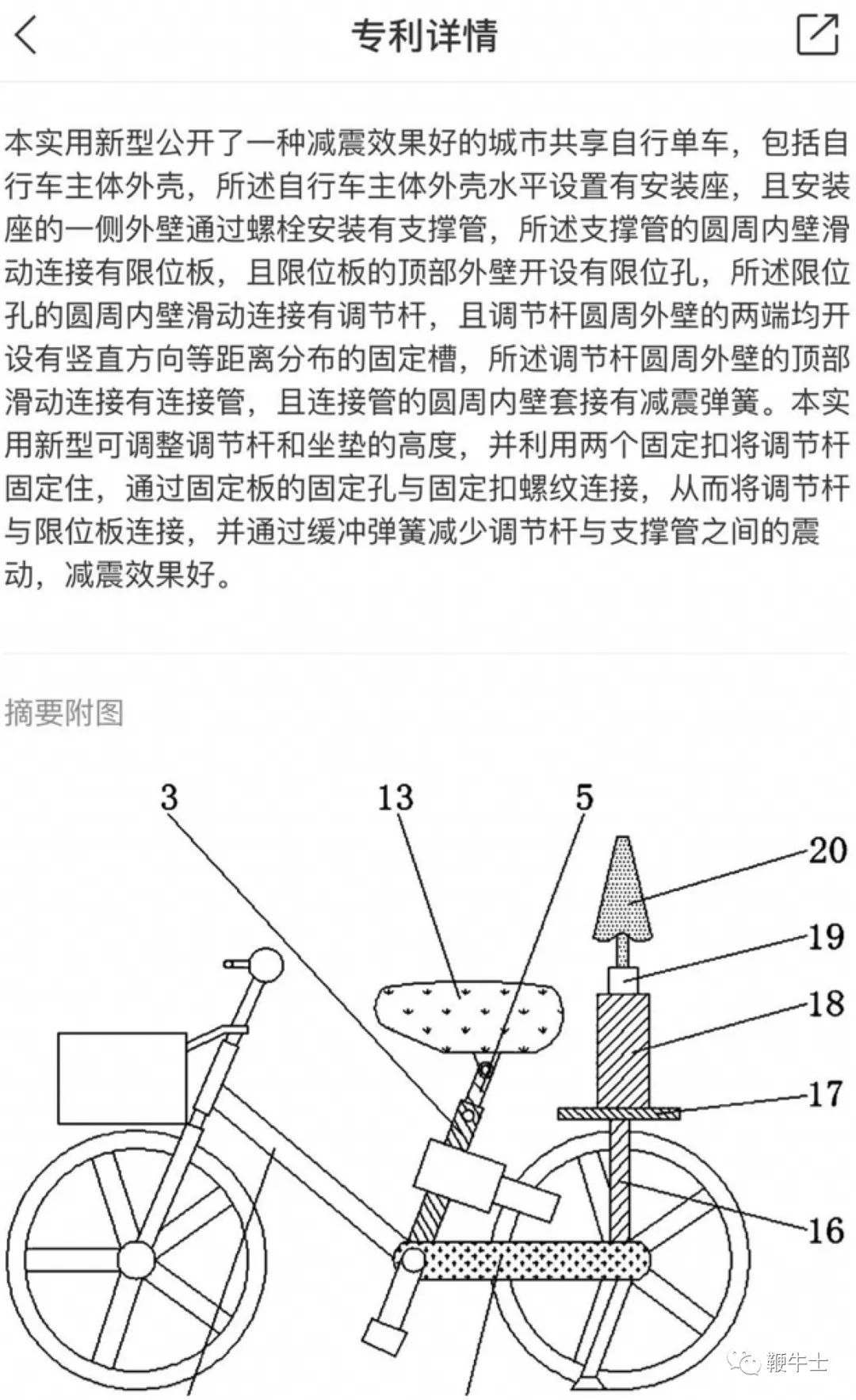 专利详情

本实用新型公开了一种减震效果好的城市共享自行单车，包括自行车主体外壳，所述自行车主体外壳水平设置有安装座，且安装座的一侧外壁通过螺栓安装有支撑管，所述支撑管的圆周内壁滑动连接有限位板，且限位板的顶部外壁开设有限位孔，所述限位孔的圆周内壁滑动连接有调节杆，且调节杆圆周外壁的两端均开设有竖直方向等距离分布的固定槽，所述调节杆圆周外壁的顶部滑动连接有连接管，且连接管的圆周内壁套接有减震弹簧。本实用新型可调整调节杆和坐垫的高度，并利用两个固定扣将调节杆固定住，通过固定板的固定孔与固定扣螺纹连接，从而将调节杆与限位板连接，并通过缓冲弹簧减少调节杆与支撑管之间的震动，减震效果好。

摘要附图

3
13
5
20
19
18
17
16

鞭牛士