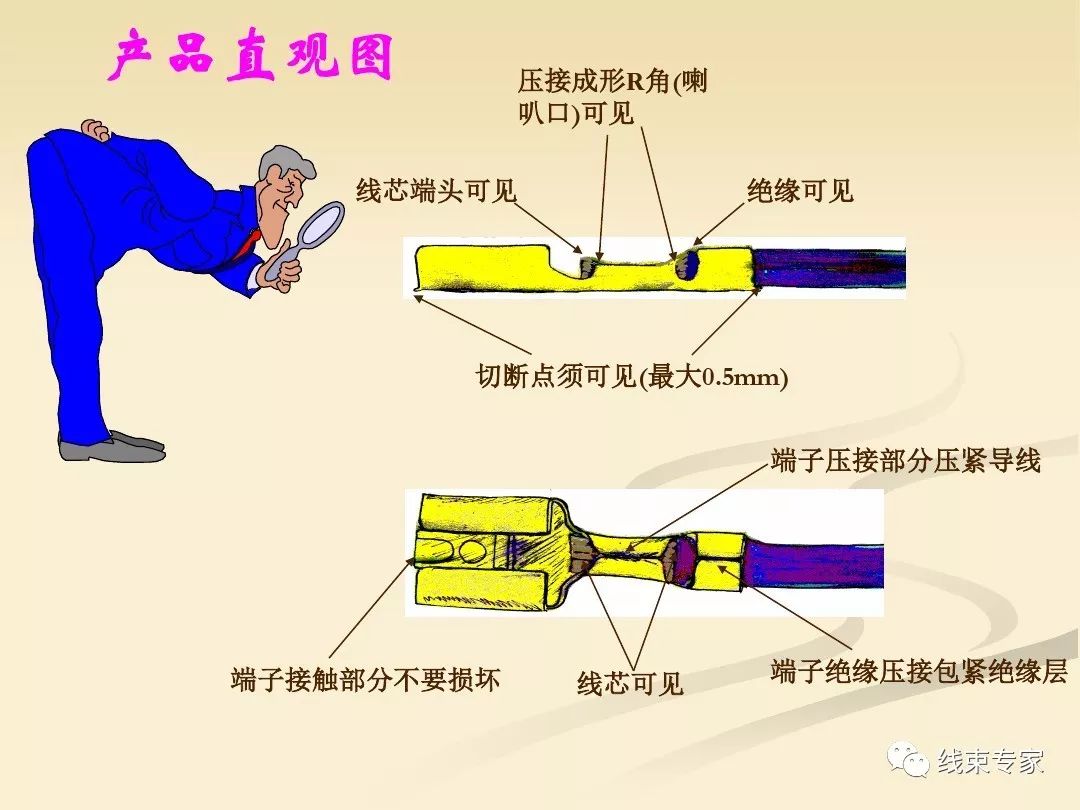 产品直观图

压接成形R角(喇叭口)可见

线芯端头可见

绝缘可见

切断点须可见(最大0.5mm)

端子压接部分压紧导线

端子接触部分不要损坏

线芯可见

端子绝缘压接包紧绝缘层

线束专家