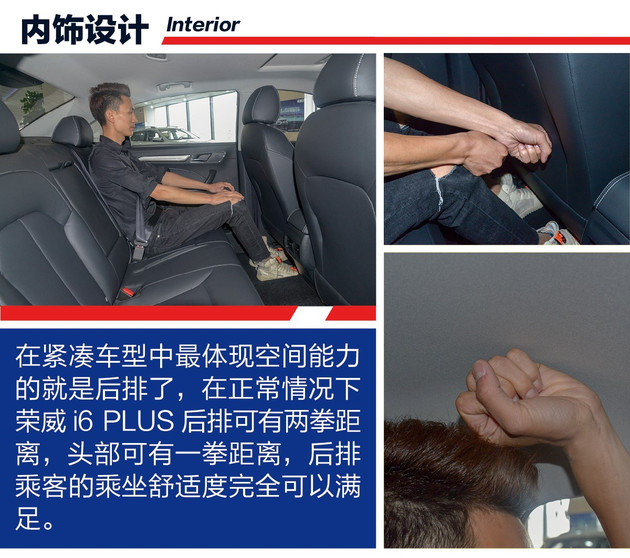 内饰设计 Interior

在紧凑车型中最体现空间能力的就是后排了，在正常情况下荣威 i6 PLUS 后排可有两拳距离，头部可有一拳距离，后排乘客的乘坐舒适度完全可以满足。