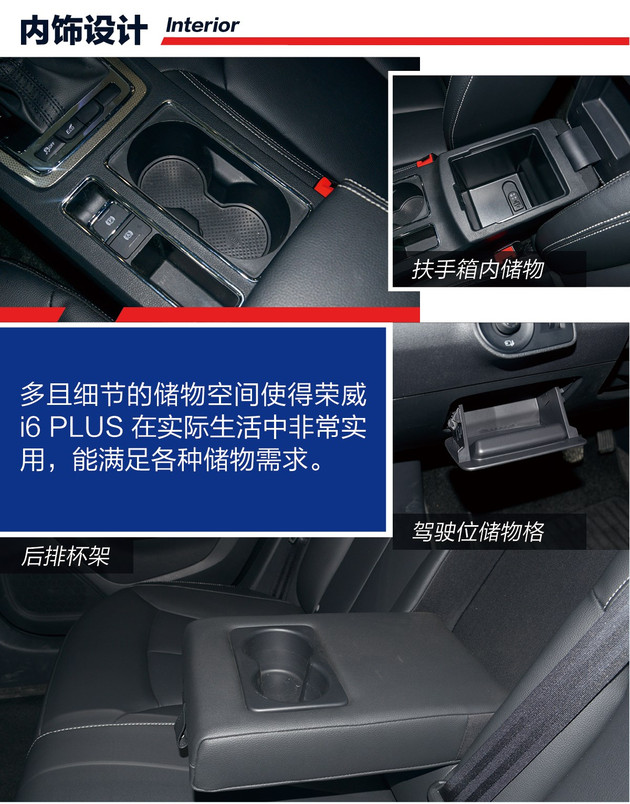 内饰设计 Interior

扶手箱内储物

多且细节的储物空间使得荣威 i6 PLUS 在实际生活中非常实用，能满足各种储物需求。

驾驶位储物格

后排杯架