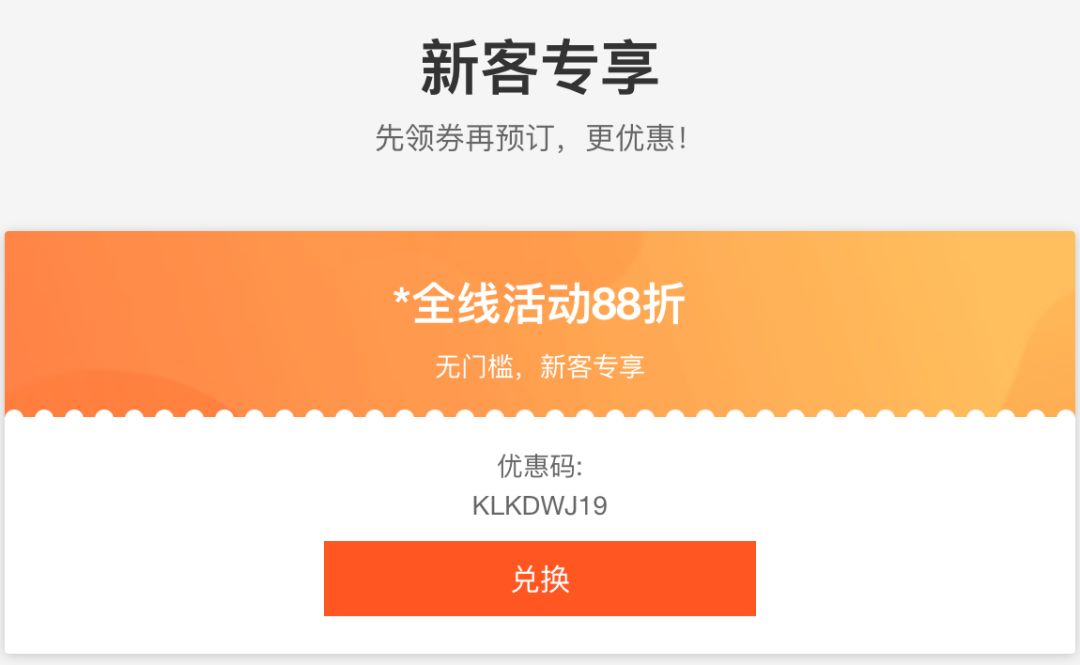 新客专享

先领券再预订，更优惠!

*全线活动88折

无门槛，新客专享

优惠码:
KLKDWJ19

兑换