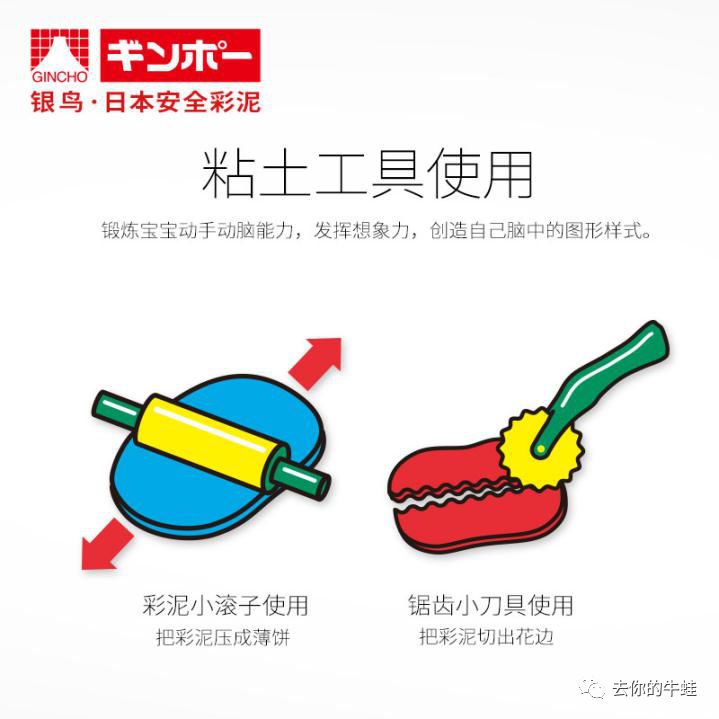 GINCHO ギンポー
银鸟·日本安全彩泥

粘土工具使用

锻炼宝宝动手动脑能力，发挥想象力，创造自己脑中的图形样式。

彩泥小滚子使用
把彩泥压成薄饼

锯齿小刀具使用
把彩泥切出花边

去你的牛蛙