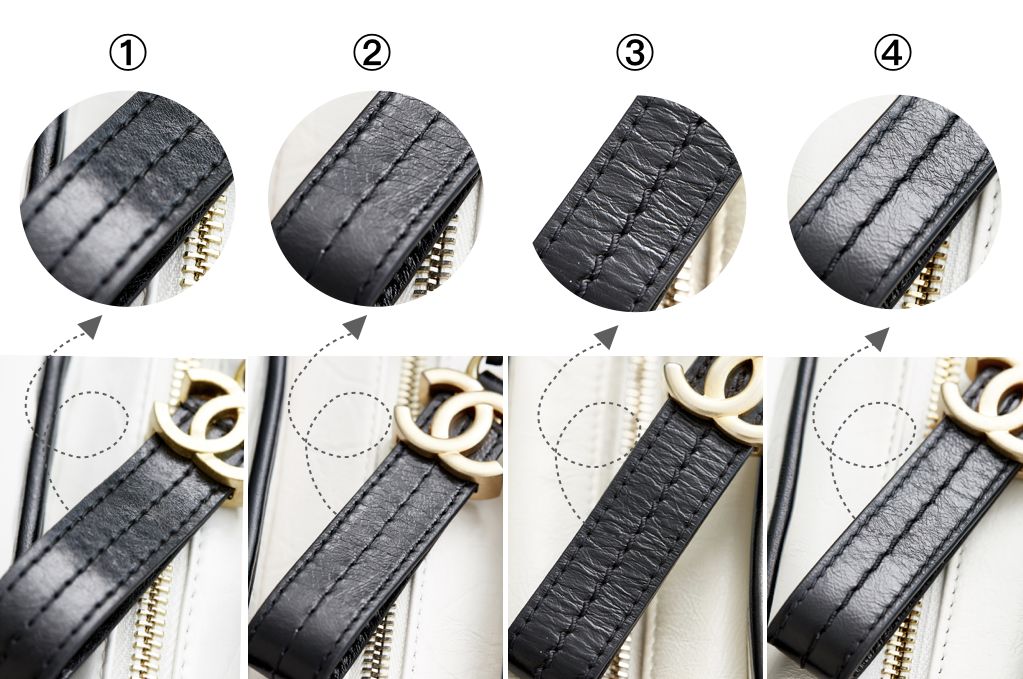 ①

②

③

④