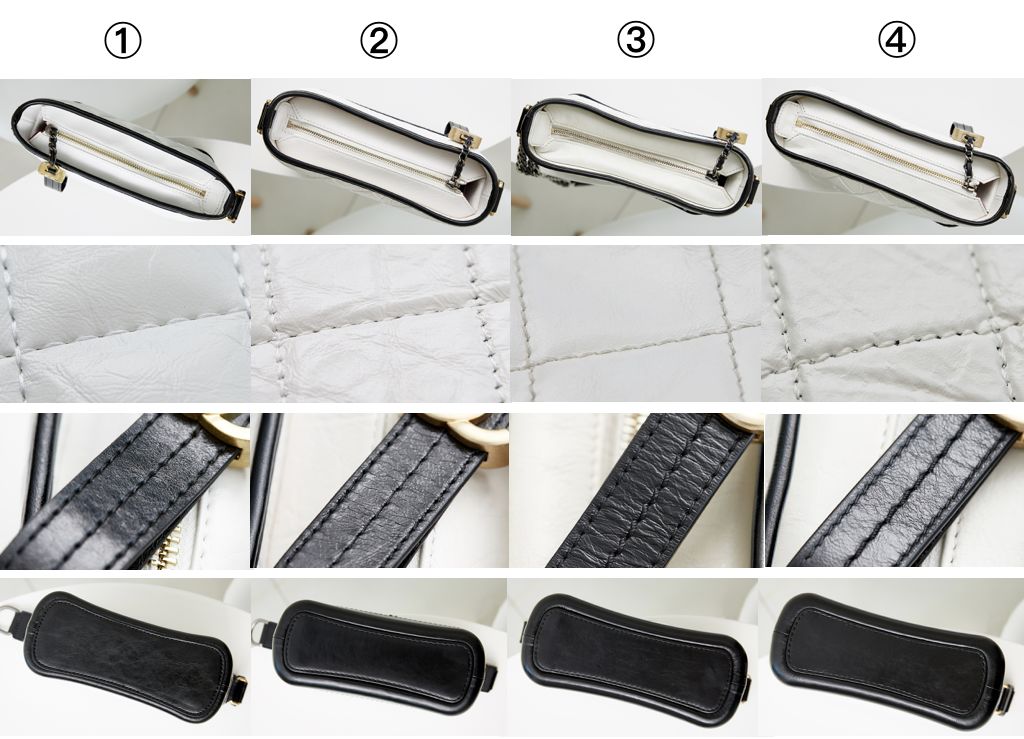 ① ② ③ ④