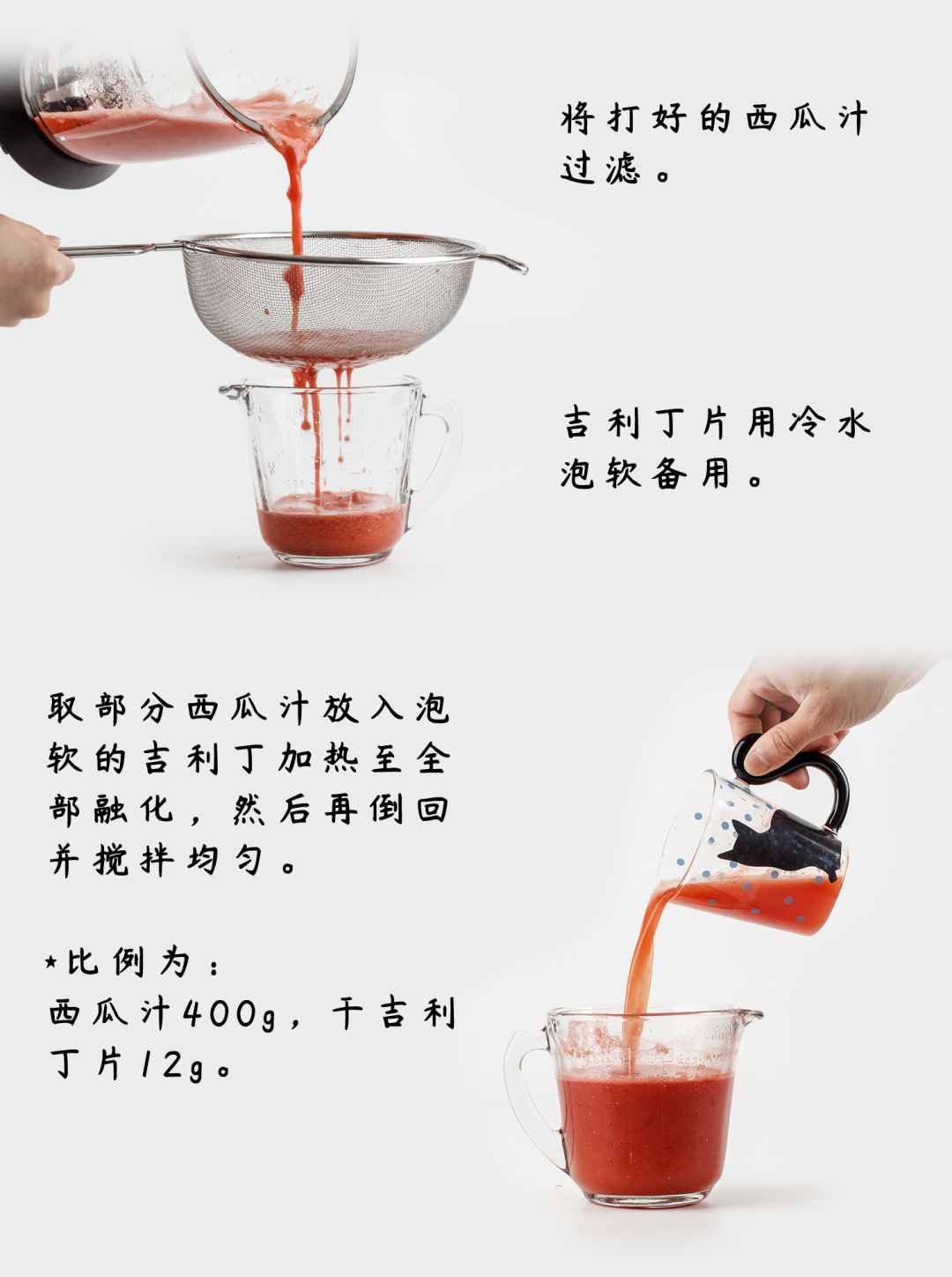 将打好的西瓜汁过滤。

吉利丁片用冷水泡软备用。

取部分西瓜汁放入泡软的吉利丁加热至全部融化，然后再倒回并搅拌均匀。

*比例为：
西瓜汁400g，干吉利丁片12g。