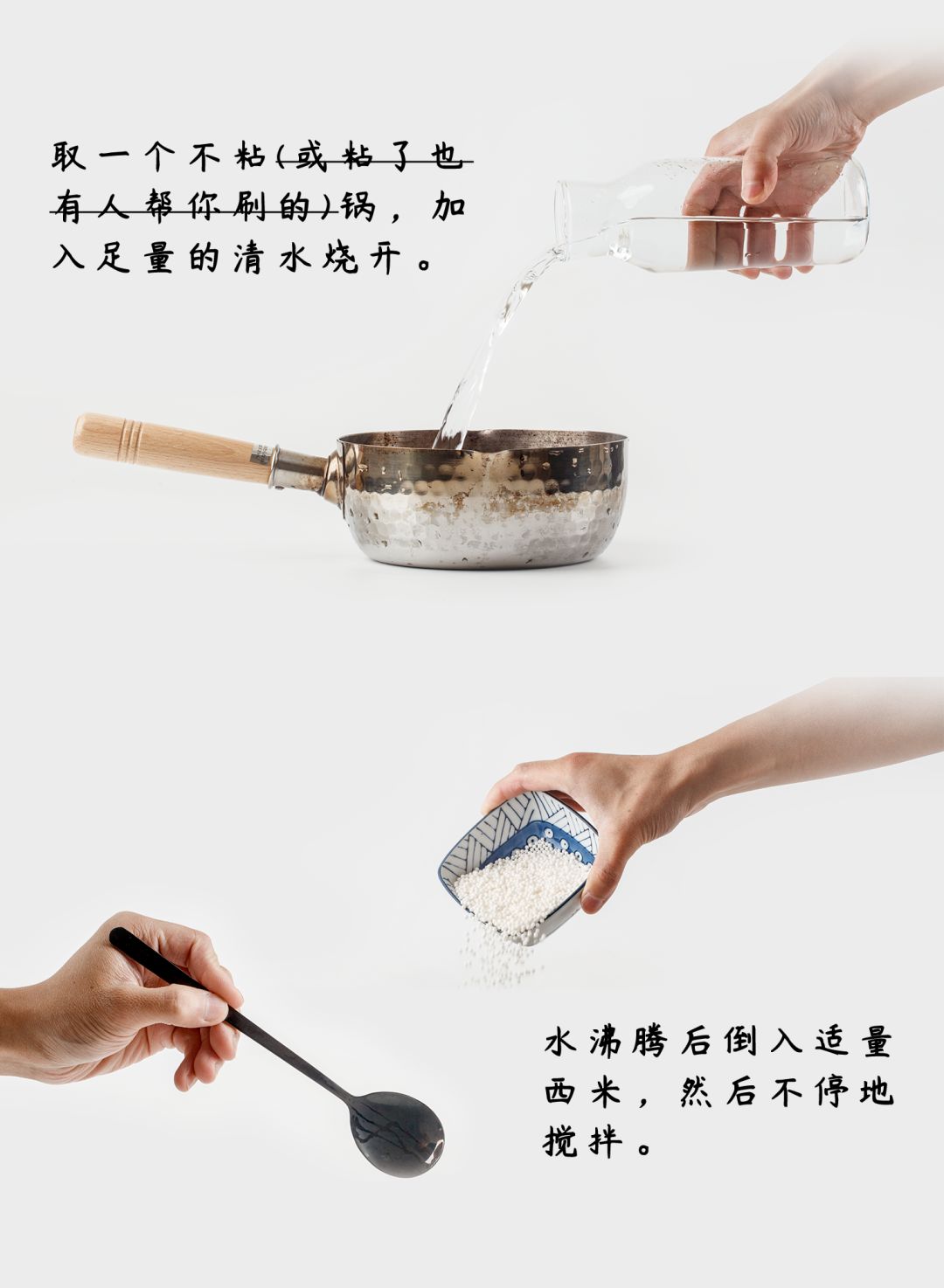 取一个不粘(或粘了也有人帮你刷的)锅，加入足量的清水烧开。

水沸腾后倒入适量西米，然后不停地搅拌。