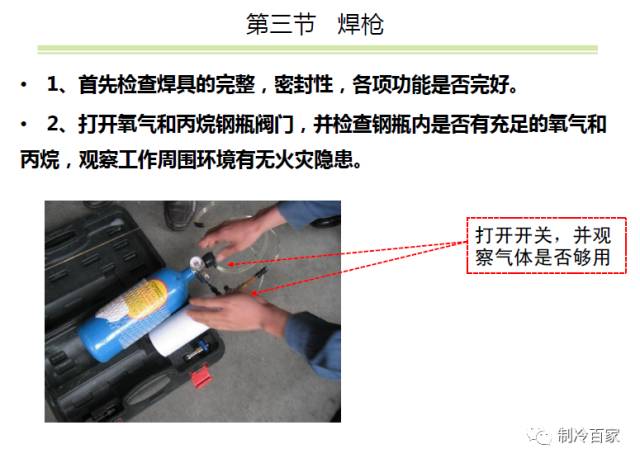 第三节 焊枪

• 1、首先检查焊具的完整，密封性，各项功能是否完好。

• 2、打开氧气和丙烷钢瓶阀门，并检查钢瓶内是否有充足的氧气和丙烷，观察工作周围环境有无火灾隐患。

打开开关，并观察气体是否够用

制冷百家