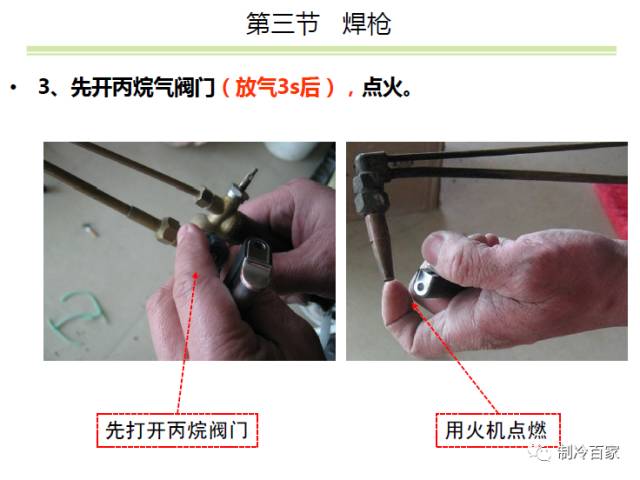 第三节　焊枪

• 3、先开丙烷气阀门（放气3s后），点火。

先打开丙烷阀门

用火机点燃

制冷百家