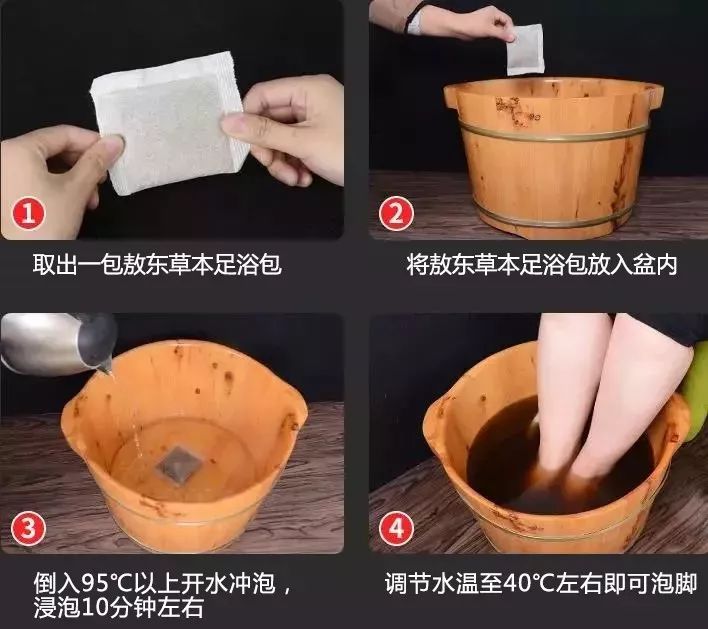 1

取出一包敖东草本足浴包

2

将敖东草本足浴包放入盆内

3

倒入95℃以上开水冲泡，浸泡10分钟左右

4

调节水温至40℃左右即可泡脚