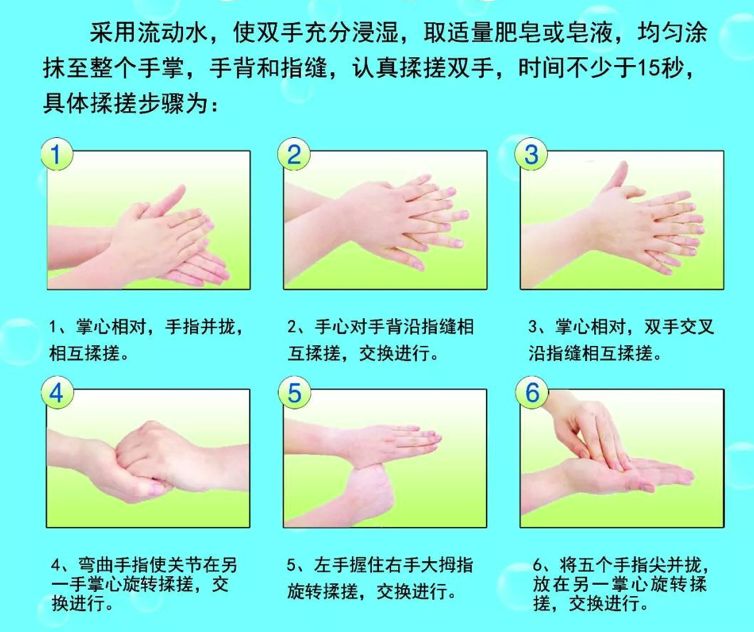 采用流动水，使双手充分浸湿，取适量肥皂或皂液，均匀涂抹至整个手掌，手背和指缝，认真揉搓双手，时间不少于15秒，具体揉搓步骤为：

1

2

3

1、掌心相对，手指并拢，相互揉搓。

2、手心对手背沿指缝相互揉搓，交换进行。

3、掌心相对，双手交叉沿指缝相互揉搓。

4

5

6

4、弯曲手指使关节在另一手掌心旋转揉搓，交换进行。

5、左手握住右手大拇指旋转揉搓，交换进行。

6、将五个手指尖并拢，放在另一掌心旋转揉搓，交换进行。