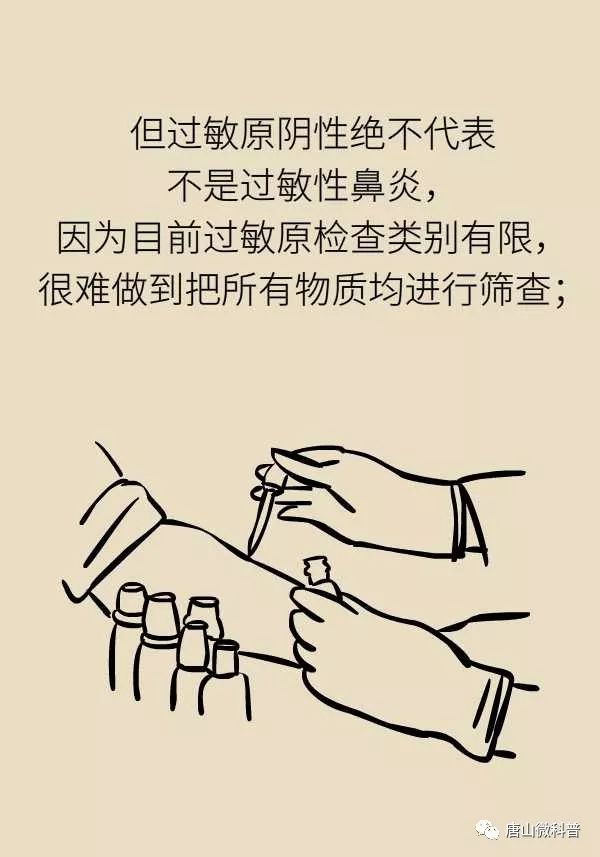 但过敏原阴性绝不代表
不是过敏性鼻炎，
因为目前过敏原检查类别有限，
很难做到把所有物质均进行筛查；

唐山微科普