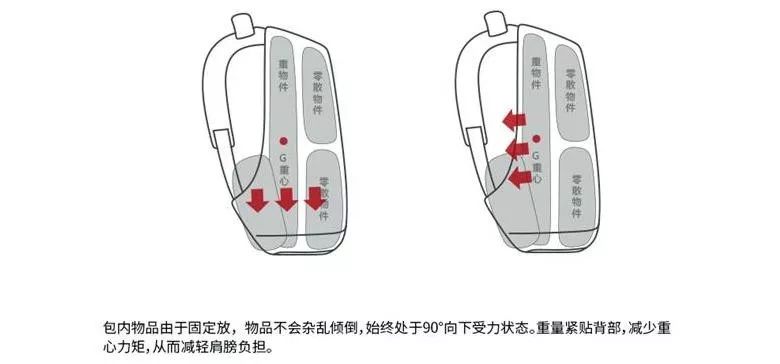 重物件

零散物件

G重心

零散物件

重物件

零散物件

G重心

零散物件

包内物品由于固定放，物品不会杂乱倾倒，始终处于90°向下受力状态。重量紧贴背部，减少重心力矩，从而减轻肩膀负担。