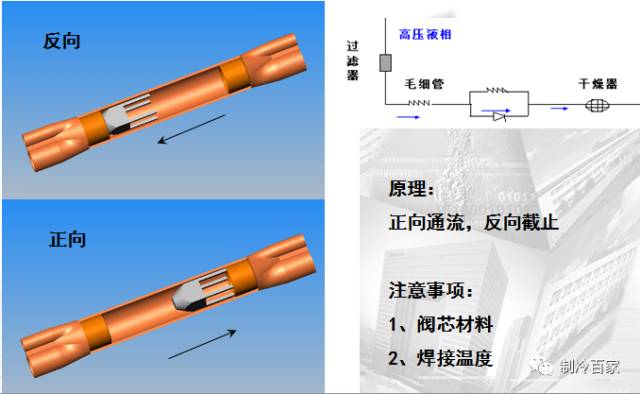 反向

正向

高压液相

过滤器

毛细管

干燥器

原理：

正向通流，反向截止

注意事项：

1、阀芯材料

2、焊接温度

制冷百家