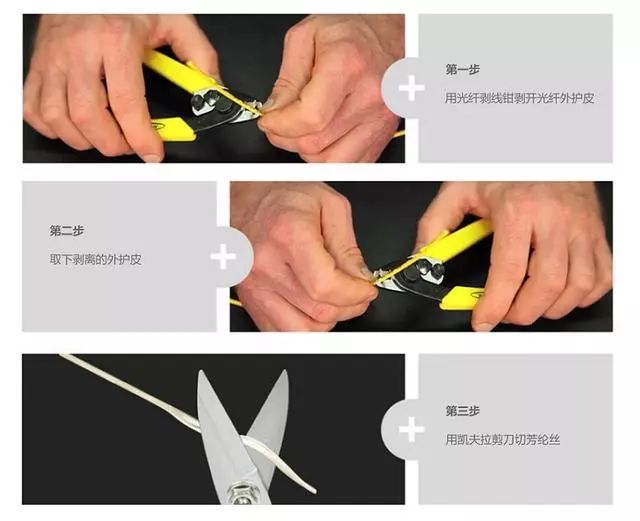 第一步

用光纤剥线钳剥开光纤外护皮

第二步

取下剥离的外护皮

第三步

用凯夫拉剪刀切芳纶丝