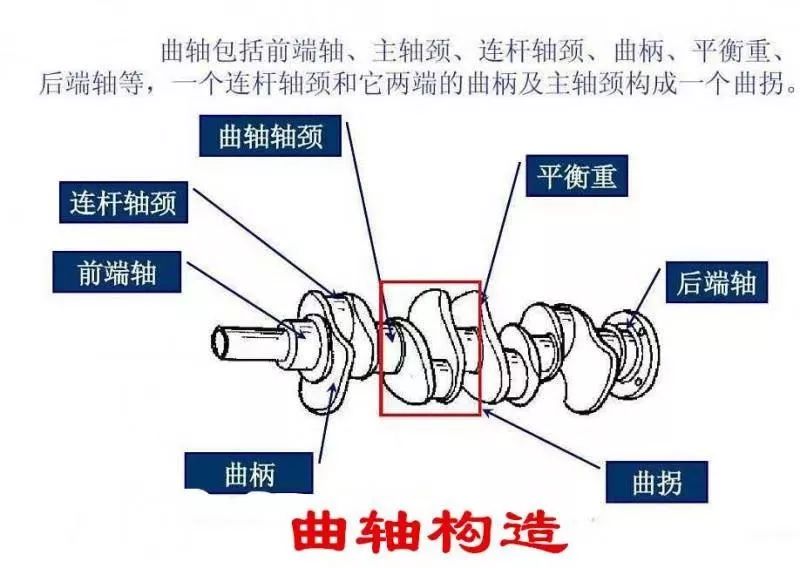 曲轴包括前端轴、主轴颈、连杆轴颈、曲柄、平衡重、后端轴等，一个连杆轴颈和它两端的曲柄及主轴颈构成一个曲拐。

曲轴轴颈

平衡重

连杆轴颈

前端轴

后端轴

曲柄

曲拐

曲轴构造