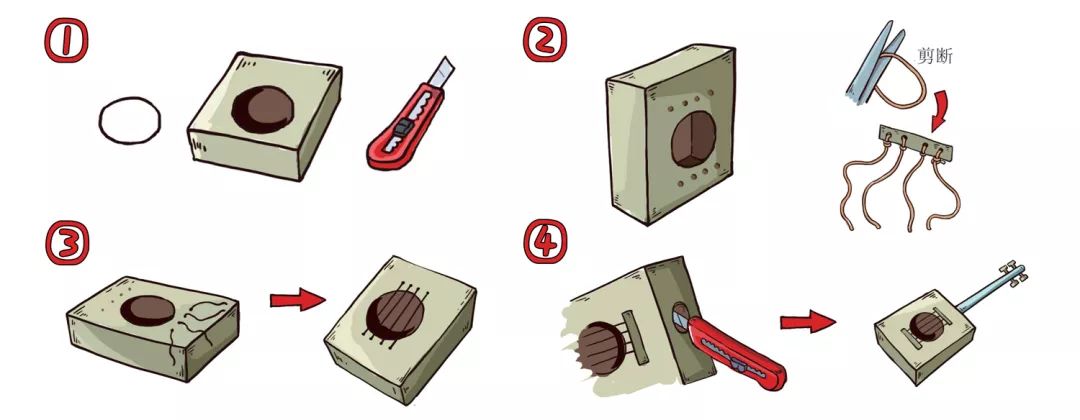 ①

②

剪断

③

④