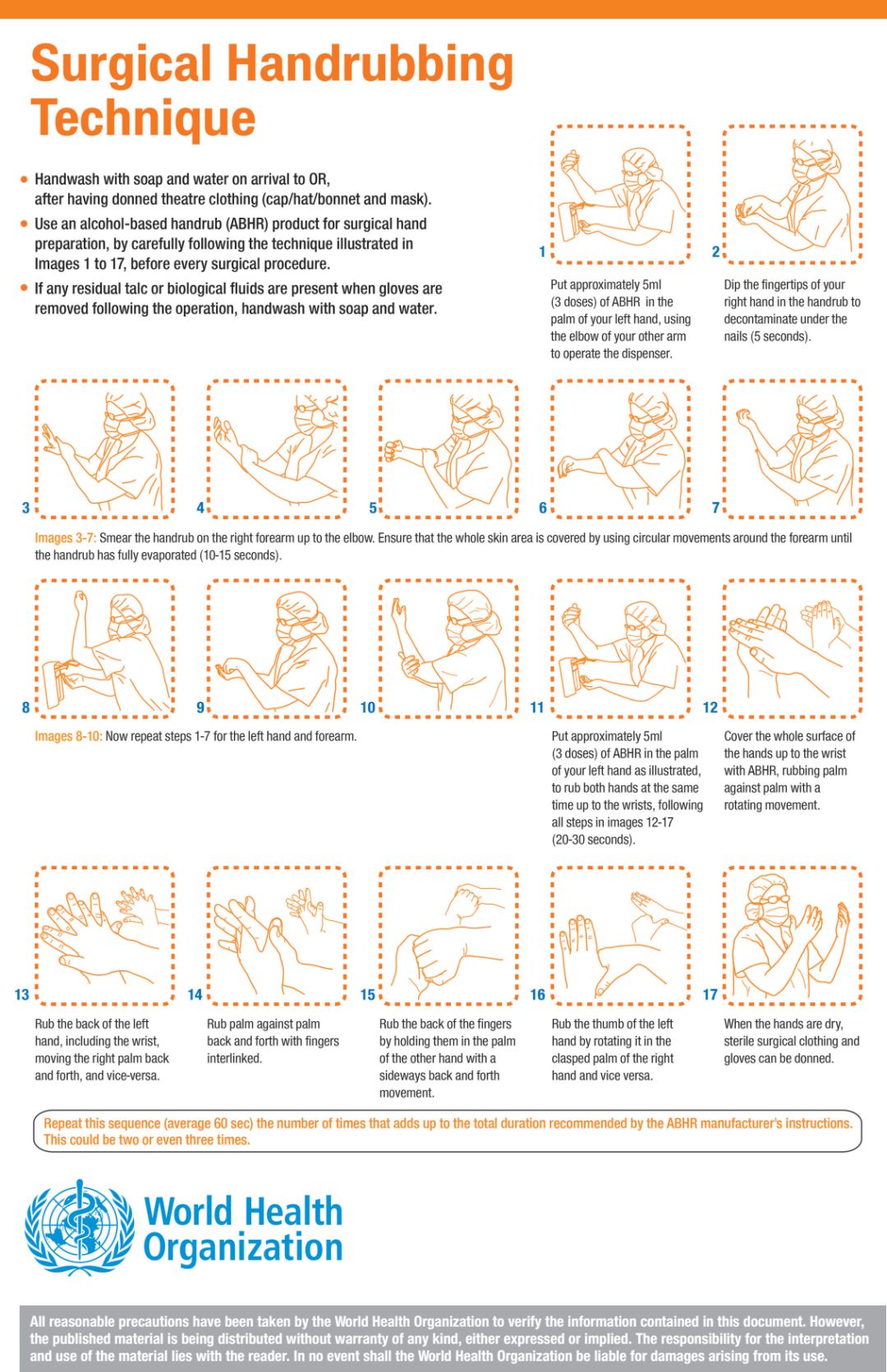 Surgical Handrubbing Technique

• Handwash with soap and water on arrival to OR, after having donned theatre clothing (cap/hat/bonnet and mask).
• Use an alcohol-based handrub (ABHR) product for surgical hand preparation, by carefully following the technique illustrated in Images 1 to 17, before every surgical procedure.
• If any residual talc or biological fluids are present when gloves are removed following the operation, handwash with soap and water.

1
Put approximately 5ml (3 doses) of ABHR in the palm of your left hand, using the elbow of your other arm to operate the dispenser.

2
Dip the fingertips of your right hand in the handrub to decontaminate under the nails (5 seconds).

3 4 5 6 7

Images 3-7: Smear the handrub on the right forearm up to the elbow. Ensure that the whole skin area is covered by using circular movements around the forearm until the handrub has fully evaporated (10-15 seconds).

8 9 10

Images 8-10: Now repeat steps 1-7 for the left hand and forearm.

11
Put approximately 5ml (3 doses) of ABHR in the palm of your left hand as illustrated, to rub both hands at the same time up to the wrists, following all steps in images 12-17 (20-30 seconds).

12
Cover the whole surface of the hands up to the wrist with ABHR, rubbing palm against palm with a rotating movement.

13
Rub the back of the left hand, including the wrist, moving the right palm back and forth, and vice-versa.

14
Rub palm against palm back and forth with fingers interlinked.

15
Rub the back of the fingers by holding them in the palm of the other hand with a sideways back and forth movement.

16
Rub the thumb of the left hand by rotating it in the clasped palm of the right hand and vice versa.

17
When the hands are dry, sterile surgical clothing and gloves can be donned.

Repeat this sequence (average 60 sec) the number of times that adds up to the total duration recommended by the ABHR manufacturer's instructions. This could be two or even three times.

World Health Organization

All reasonable precautions have been taken by the World Health Organization to verify the information contained in this document. However, the published material is being distributed without warranty of any kind, either expressed or implied. The responsibility for the interpretation and use of the material lies with the reader. In no event shall the World Health Organization be liable for damages arising from its use.