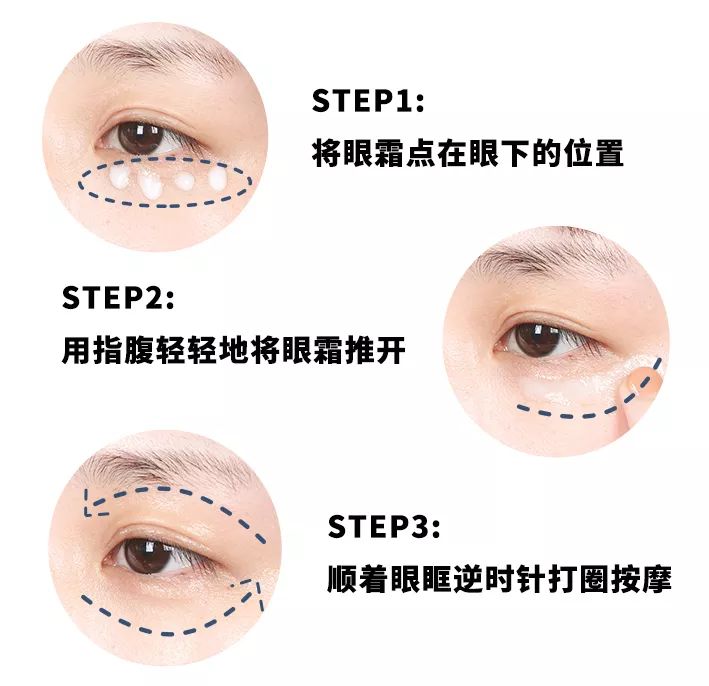 STEP1:
将眼霜点在眼下的位置

STEP2:
用指腹轻轻地将眼霜推开

STEP3:
顺着眼眶逆时针打圈按摩