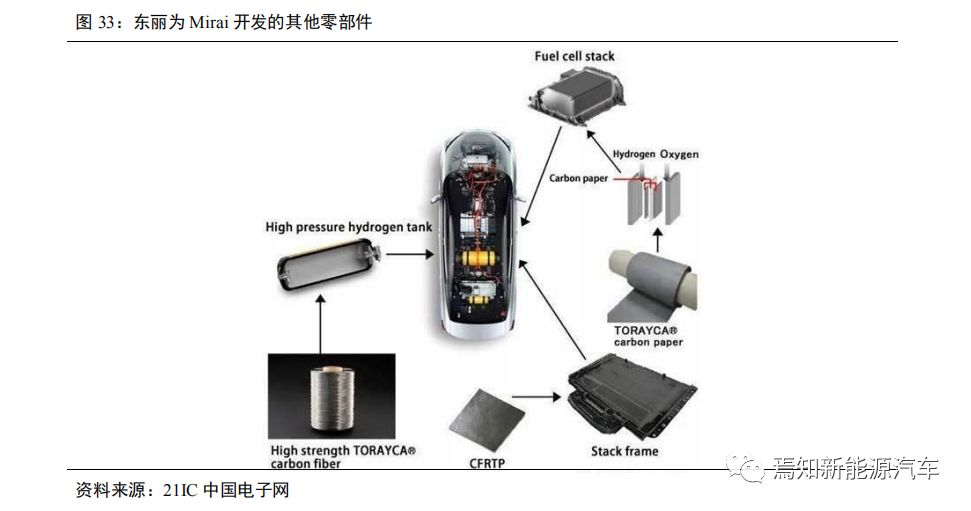 图 33：东丽为 Mirai 开发的其他零部件

Fuel cell stack

Hydrogen Oxygen

Carbon paper

High pressure hydrogen tank

TORAYCA®
carbon paper

High strength TORAYCA®
carbon fiber

CFRTP

Stack frame

焉知新能源汽车

资料来源：21IC 中国电子网