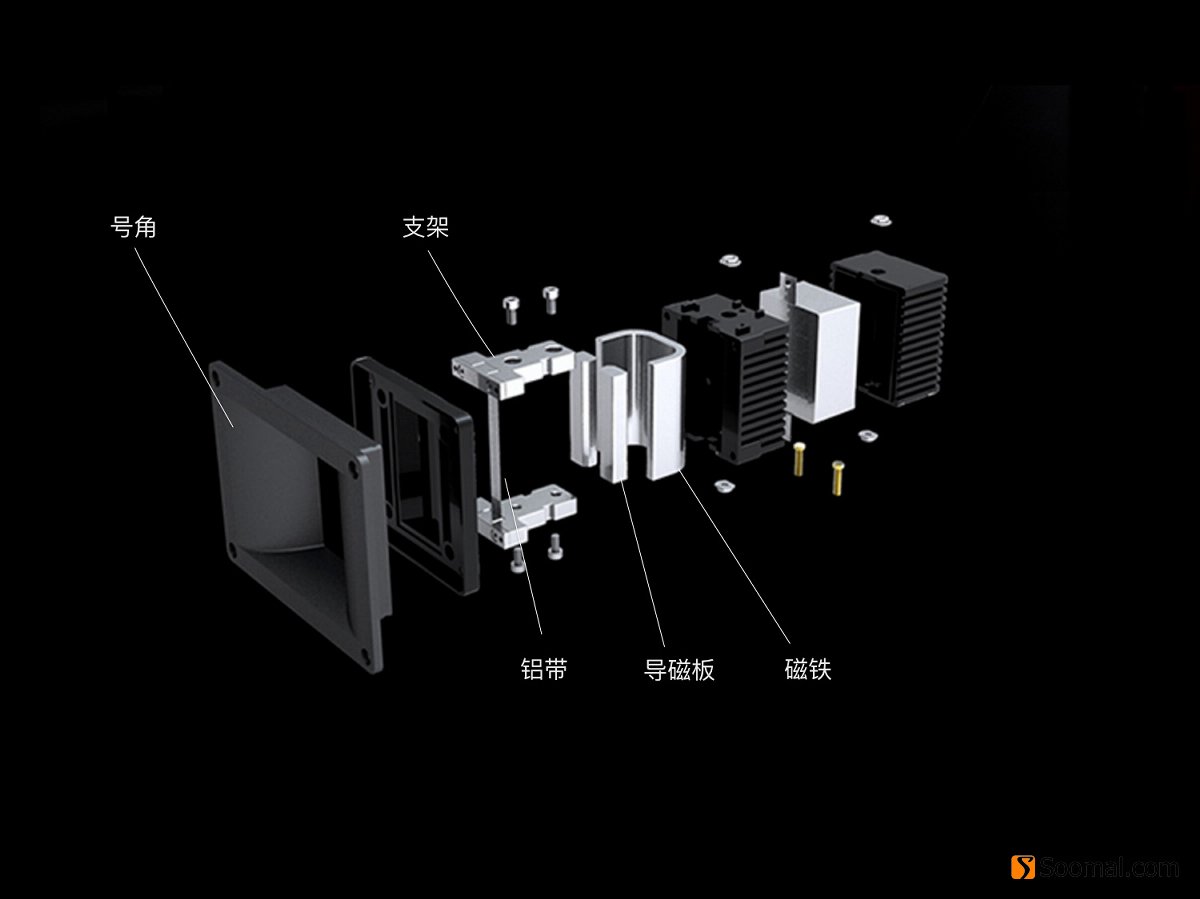 号角

支架

铝带

导磁板

磁铁

Soomal.com