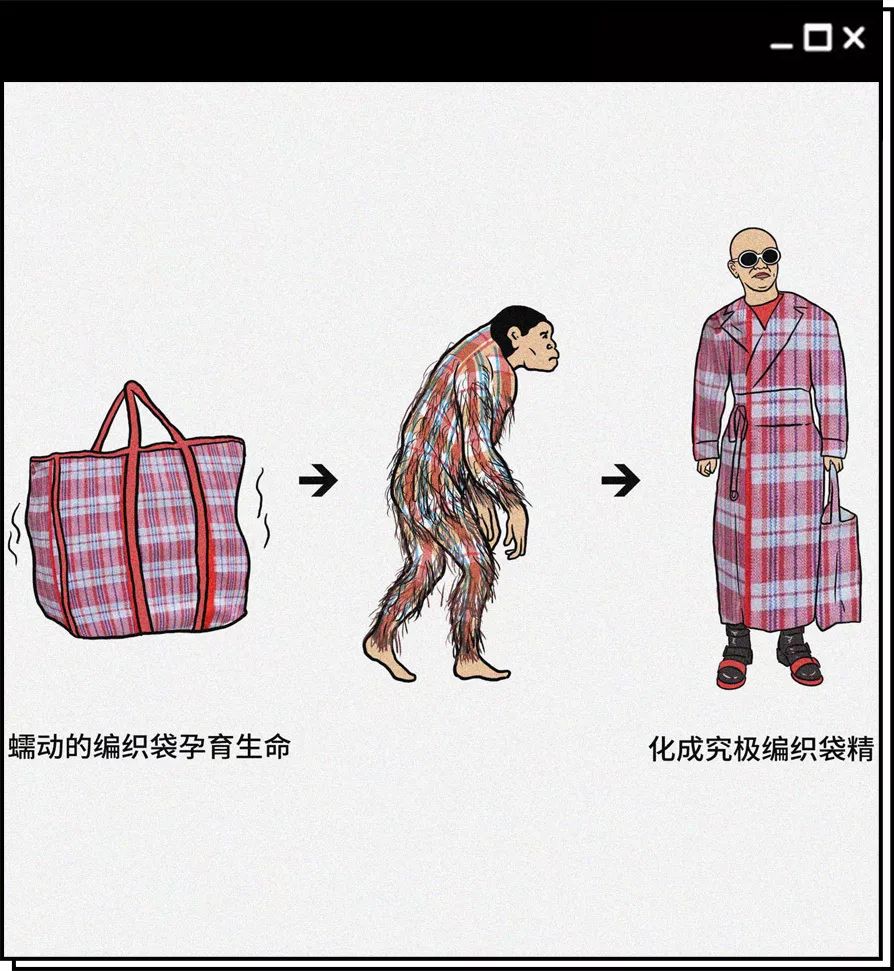 蠕动的编织袋孕育生命

化成究极编织袋精