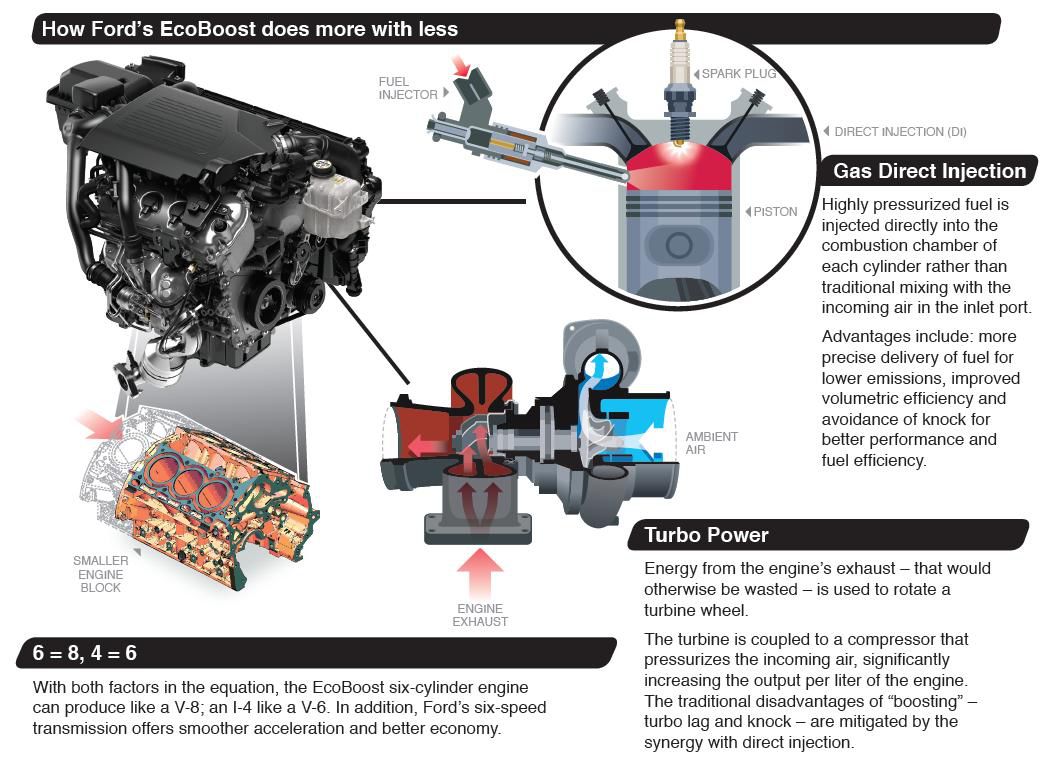 How Ford's EcoBoost does more with less

FUEL INJECTOR

SPARK PLUG

DIRECT INJECTION (DI)

PISTON

Gas Direct Injection

Highly pressurized fuel is injected directly into the combustion chamber of each cylinder rather than traditional mixing with the incoming air in the inlet port.

Advantages include: more precise delivery of fuel for lower emissions, improved volumetric efficiency and avoidance of knock for better performance and fuel efficiency.

AMBIENT AIR

SMALLER ENGINE BLOCK

ENGINE EXHAUST

Turbo Power

Energy from the engine's exhaust – that would otherwise be wasted – is used to rotate a turbine wheel.

The turbine is coupled to a compressor that pressurizes the incoming air, significantly increasing the output per liter of the engine. The traditional disadvantages of "boosting" – turbo lag and knock – are mitigated by the synergy with direct injection.

6 = 8, 4 = 6

With both factors in the equation, the EcoBoost six-cylinder engine can produce like a V-8; an I-4 like a V-6. In addition, Ford's six-speed transmission offers smoother acceleration and better economy.