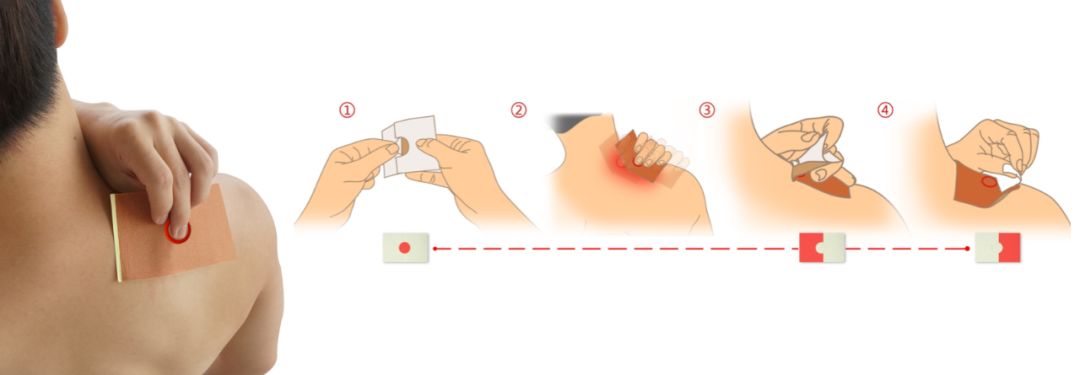 ①
②
③
④