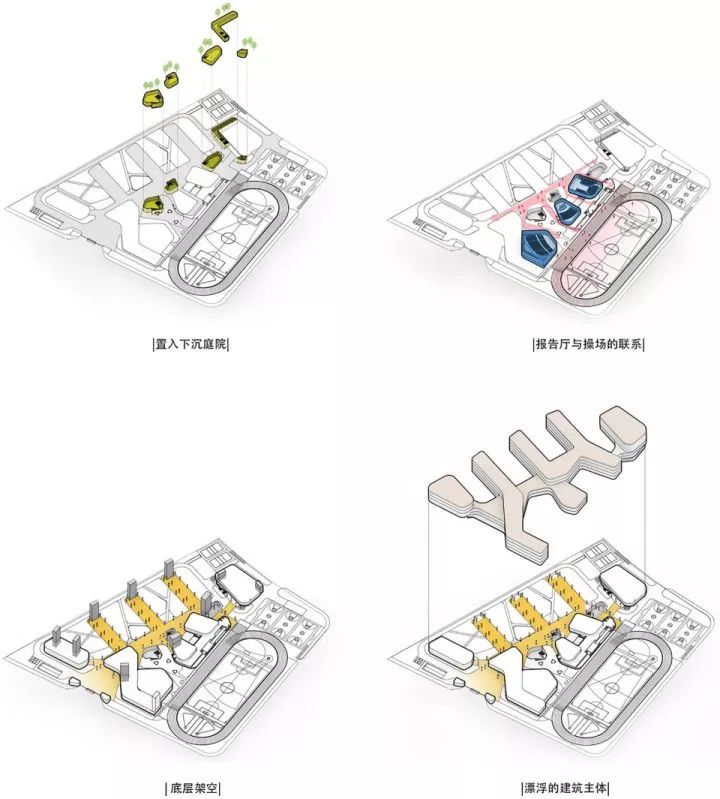 |置入下沉庭院|

|报告厅与操场的联系|

|底层架空|

|漂浮的建筑主体|