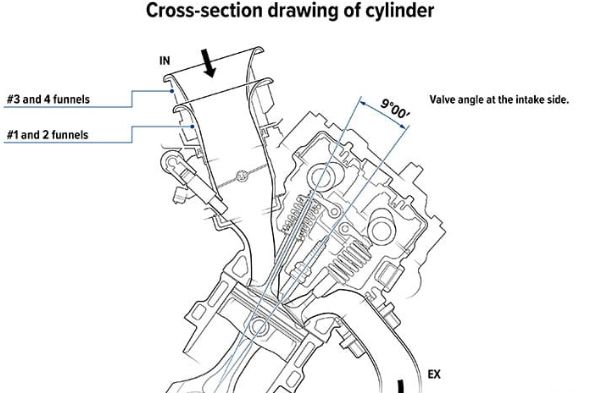 Cross-section drawing of cylinder

IN

#3 and 4 funnels

#1 and 2 funnels

9°00′

Valve angle at the intake side.

EX