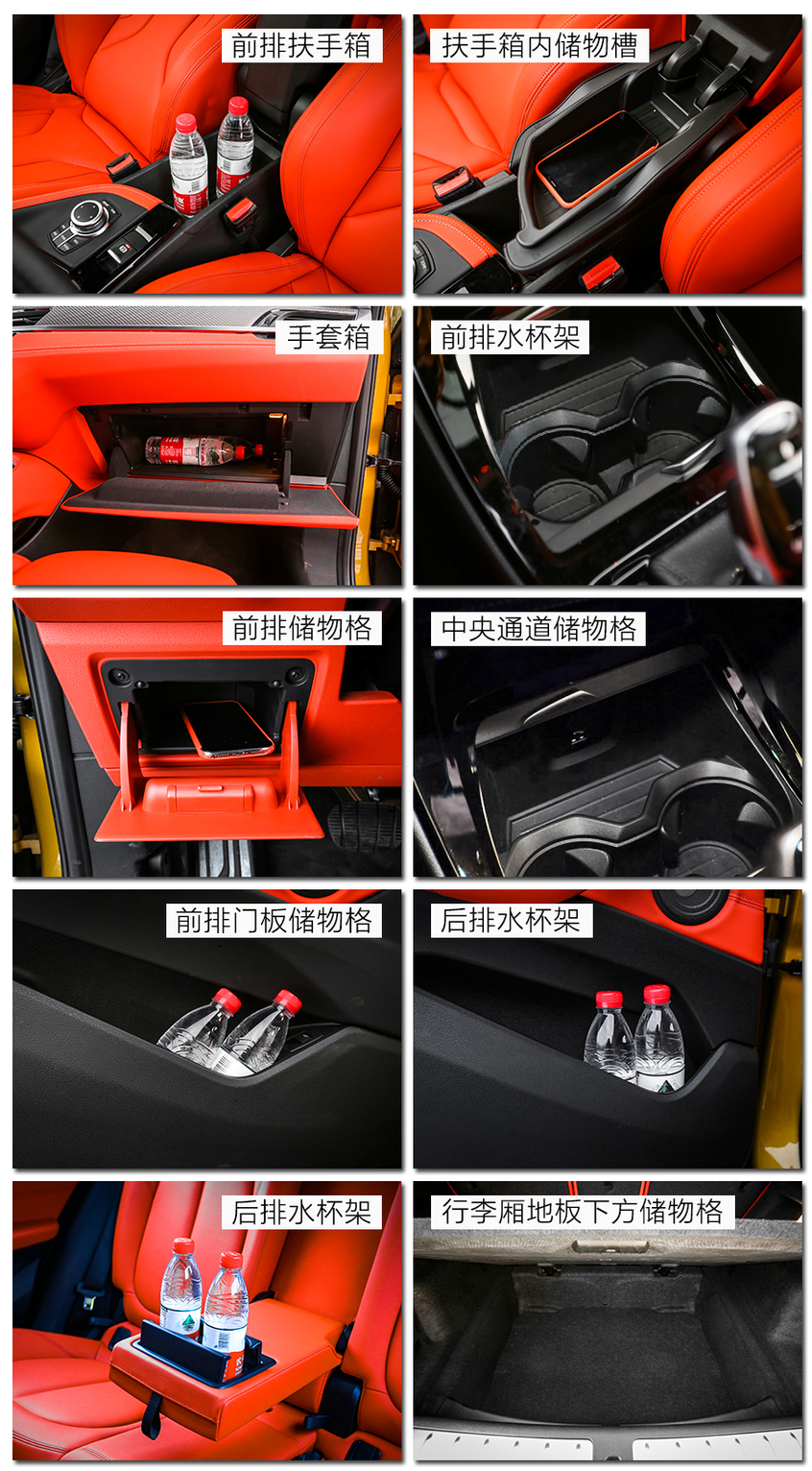 前排扶手箱

扶手箱内储物槽

手套箱

前排水杯架

前排储物格

中央通道储物格

前排门板储物格

后排水杯架

后排水杯架

行李厢地板下方储物格