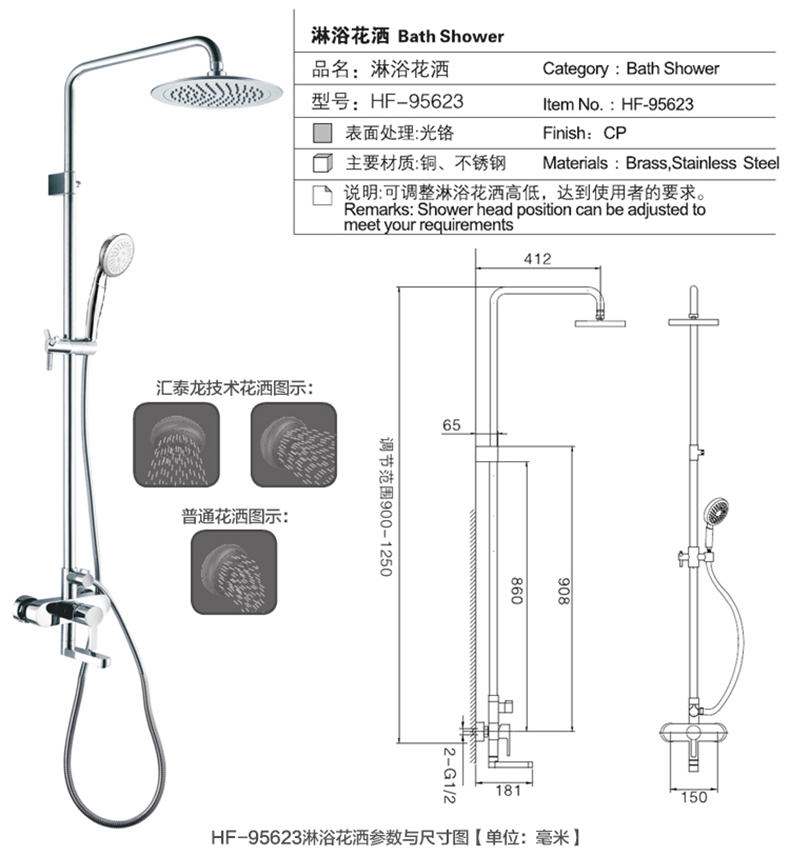 淋浴花洒 Bath Shower

| 品名：淋浴花洒 | Category：Bath Shower |
|---|---|
| 型号：HF-95623 | Item No.：HF-95623 |
| 表面处理:光铬 | Finish：CP |
| 主要材质:铜、不锈钢 | Materials：Brass,Stainless Steel |

说明:可调整淋浴花洒高低，达到使用者的要求。
Remarks: Shower head position can be adjusted to meet your requirements

汇泰龙技术花洒图示:

普通花洒图示:

412

65

调节范围900-1250

860

908

2-G1/2

181

150

HF-95623淋浴花洒参数与尺寸图【单位：毫米】