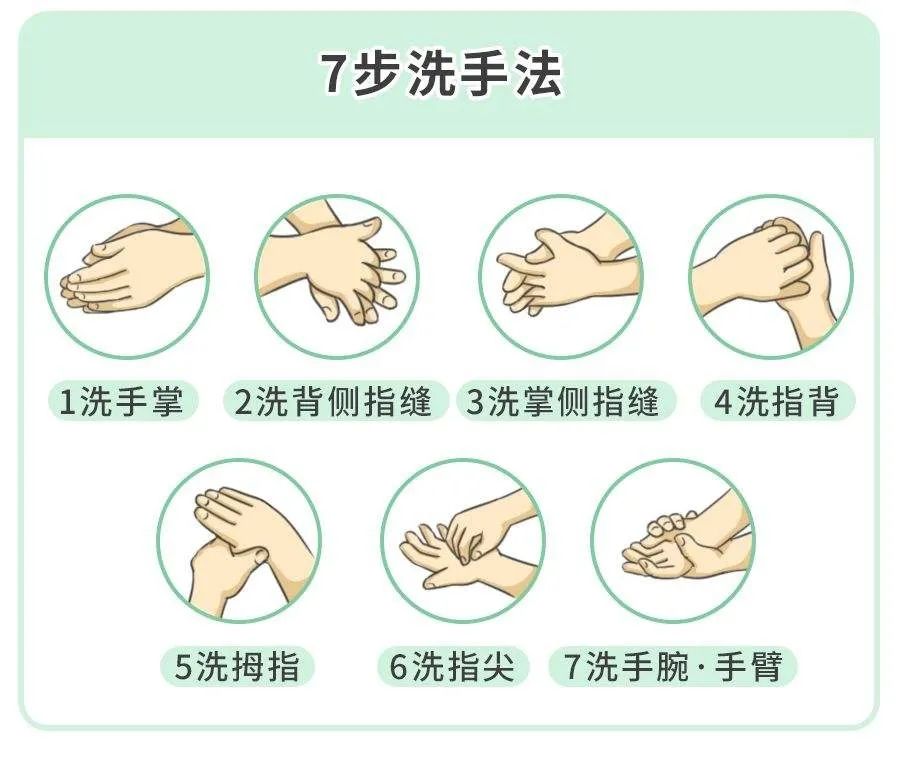 7步洗手法

1洗手掌 2洗背侧指缝 3洗掌侧指缝 4洗指背

5洗拇指 6洗指尖 7洗手腕·手臂