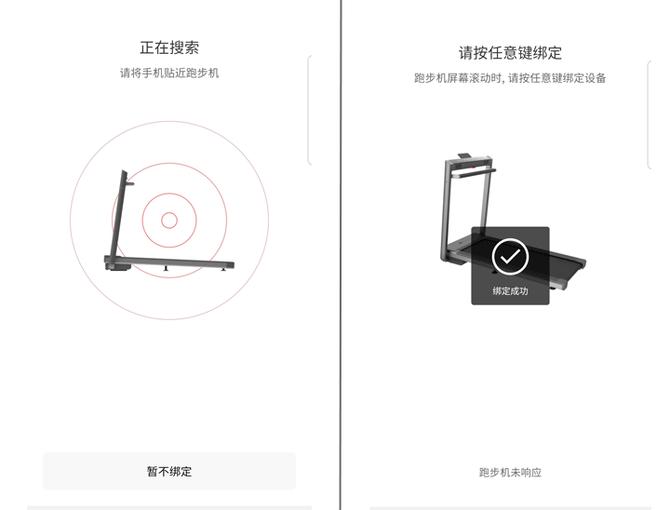 正在搜索
请将手机贴近跑步机

暂不绑定

请按任意键绑定
跑步机屏幕滚动时, 请按任意键绑定设备

绑定成功

跑步机未响应