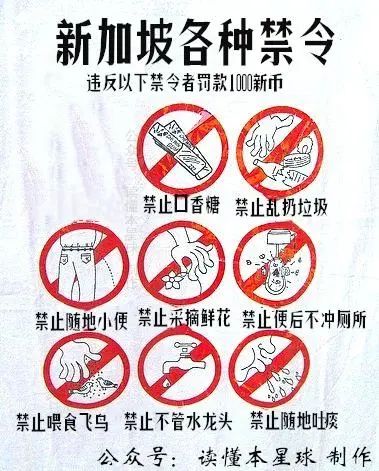 新加坡各种禁令

违反以下禁令者罚款1000新币

禁止口香糖 禁止乱扔垃圾

禁止随地小便 禁止采摘鲜花 禁止便后不冲厕所

禁止喂食飞鸟 禁止不管水龙头 禁止随地吐痰

公众号：读懂本星球 制作