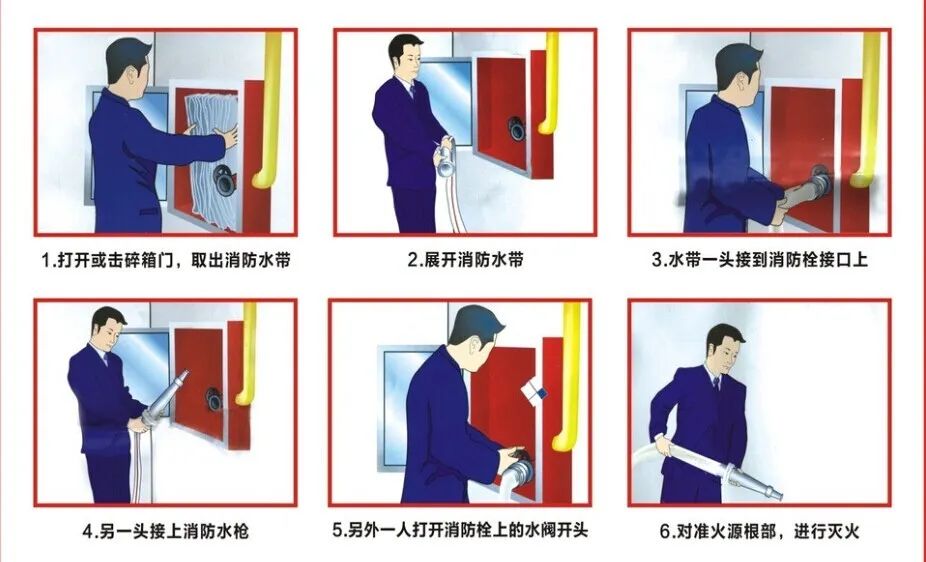 1.打开或击碎箱门，取出消防水带

2.展开消防水带

3.水带一头接到消防栓接口上

4.另一头接上消防水枪

5.另外一人打开消防栓上的水阀开头

6.对准火源根部，进行灭火