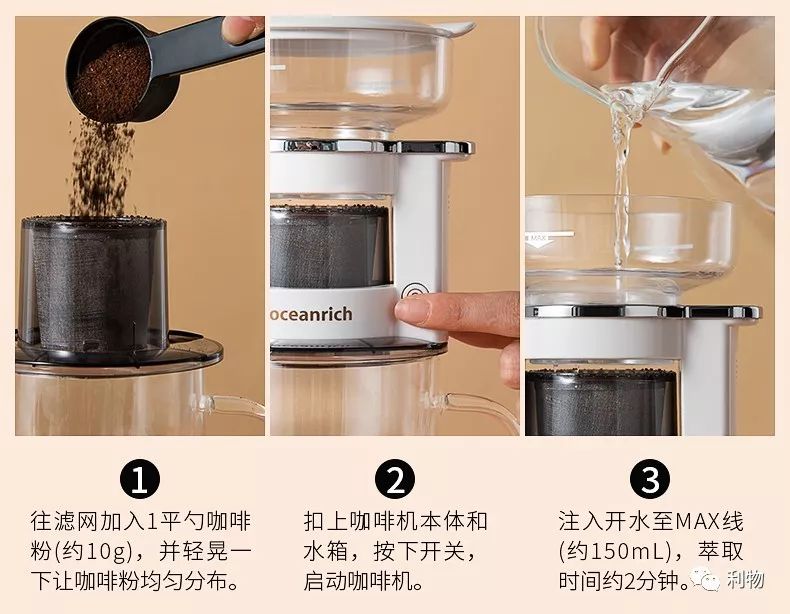 oceanrich

MAX

1
往滤网加入1平勺咖啡粉(约10g)，并轻晃一下让咖啡粉均匀分布。

2
扣上咖啡机本体和水箱，按下开关，启动咖啡机。

3
注入开水至MAX线(约150mL)，萃取时间约2分钟。

利物