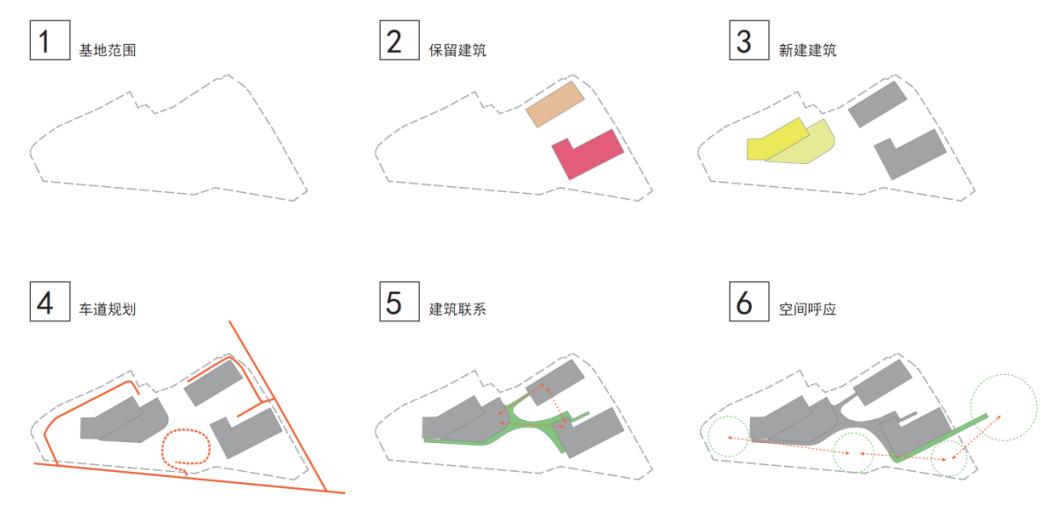 1 基地范围

2 保留建筑

3 新建建筑

4 车道规划

5 建筑联系

6 空间呼应