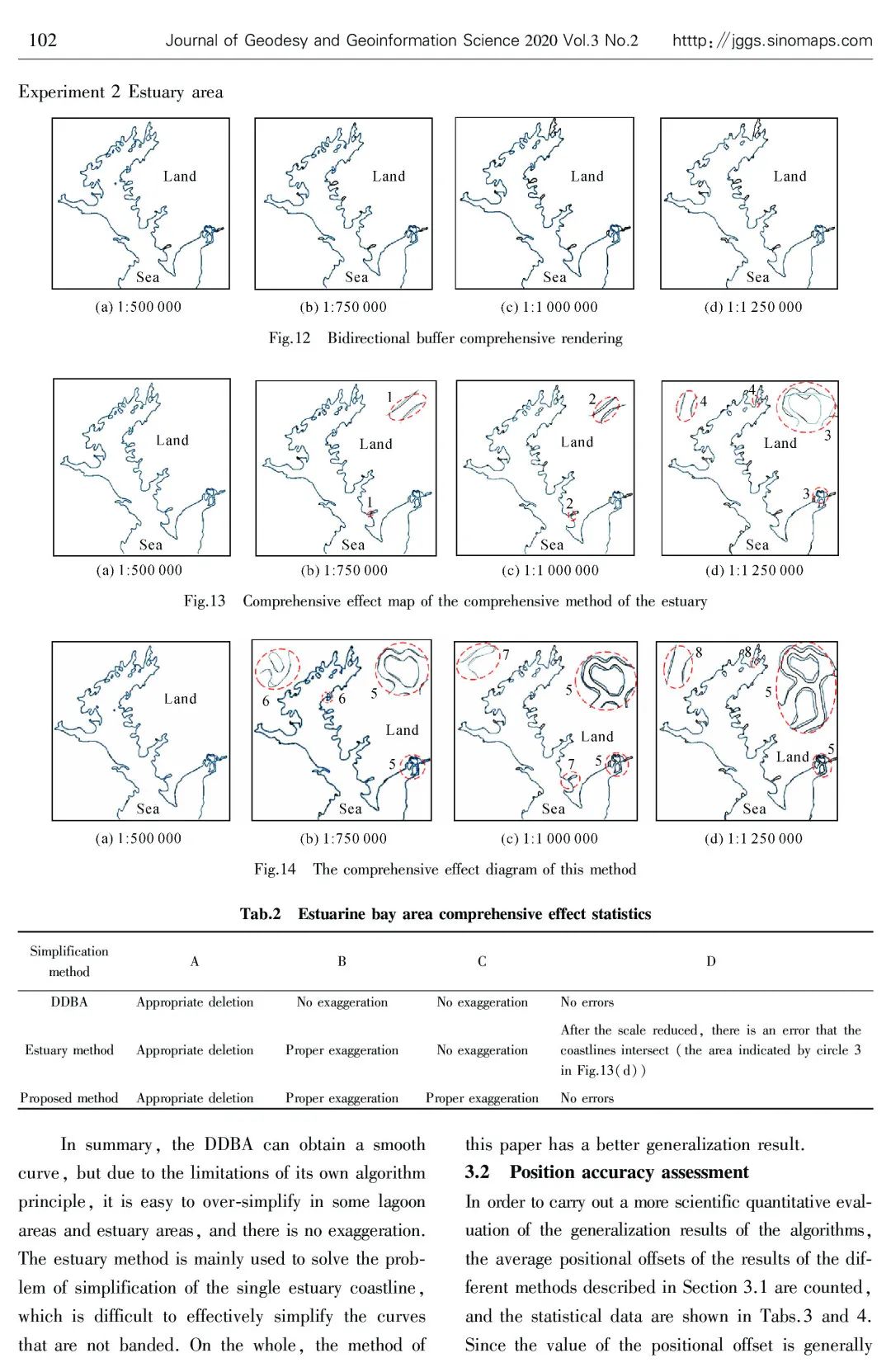 102 Journal of Geodesy and Geoinformation Science 2020 Vol.3 No.2 http://jggs.sinomaps.com

Experiment 2 Estuary area

Land
Sea
(a) 1:500 000

Land
Sea
(b) 1:750 000

Land
Sea
(c) 1:1 000 000

Land
Sea
(d) 1:1 250 000

Fig.12 Bidirectional buffer comprehensive rendering

Land
Sea
(a) 1:500 000

1
Land
1
Sea
(b) 1:750 000

2
Land
2
Sea
(c) 1:1 000 000

4 4
3
Land
3
Sea
(d) 1:1 250 000

Fig.13 Comprehensive effect map of the comprehensive method of the estuary

Land
Sea
(a) 1:500 000

6 6 5
Land
5
Sea
(b) 1:750 000

7
5
Land
7 5
Sea
(c) 1:1 000 000

8 8
5
Land 5
Sea
(d) 1:1 250 000

Fig.14 The comprehensive effect diagram of this method

Tab.2 Estuarine bay area comprehensive effect statistics

| Simplification method | A | B | C | D |
|---|---|---|---|---|
| DDBA | Appropriate deletion | No exaggeration | No exaggeration | No errors |
| Estuary method | Appropriate deletion | Proper exaggeration | No exaggeration | After the scale reduced, there is an error that the coastlines intersect (the area indicated by circle 3 in Fig.13(d)) |
| Proposed method | Appropriate deletion | Proper exaggeration | Proper exaggeration | No errors |

In summary, the DDBA can obtain a smooth curve, but due to the limitations of its own algorithm principle, it is easy to over-simplify in some lagoon areas and estuary areas, and there is no exaggeration. The estuary method is mainly used to solve the problem of simplification of the single estuary coastline, which is difficult to effectively simplify the curves that are not banded. On the whole, the method of this paper has a better generalization result.

3.2 Position accuracy assessment

In order to carry out a more scientific quantitative evaluation of the generalization results of the algorithms, the average positional offsets of the results of the different methods described in Section 3.1 are counted, and the statistical data are shown in Tabs.3 and 4. Since the value of the positional offset is generally