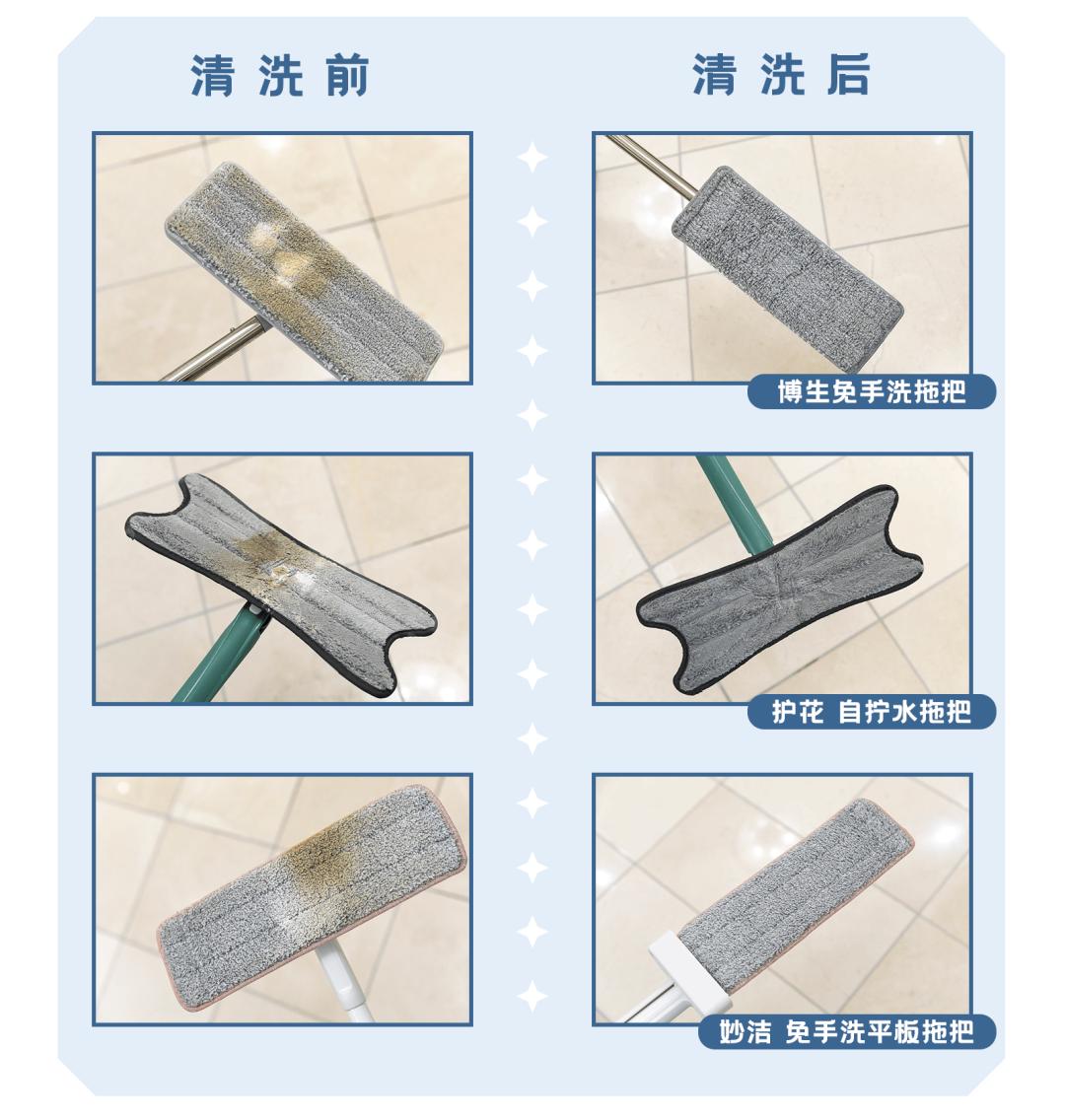 清洗前

清洗后

博生免手洗拖把

护花 自拧水拖把

妙洁 免手洗平板拖把