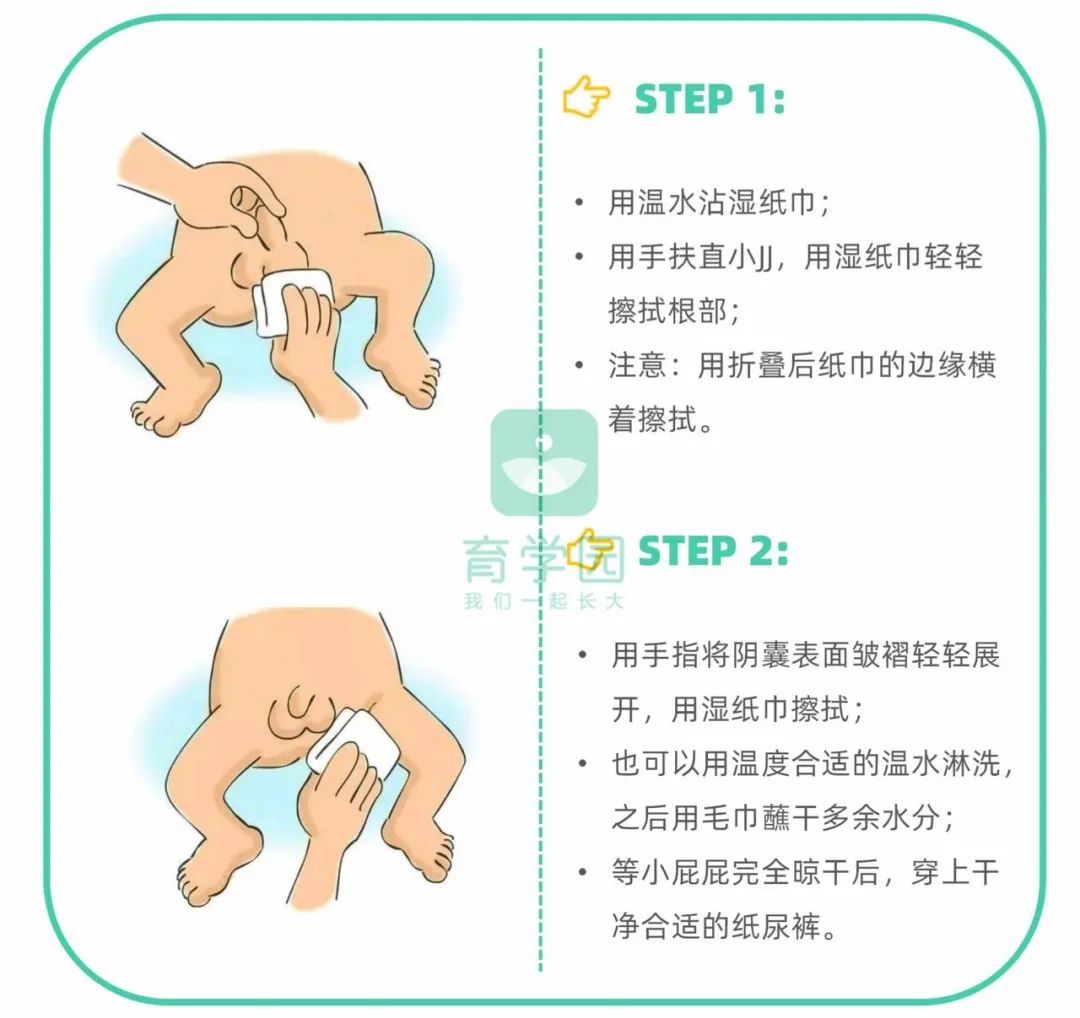 STEP 1:

• 用温水沾湿纸巾；
• 用手扶直小JJ，用湿纸巾轻轻擦拭根部；
• 注意：用折叠后纸巾的边缘横着擦拭。

育学园
我们一起长大

STEP 2:

• 用手指将阴囊表面皱褶轻轻展开，用湿纸巾擦拭；
• 也可以用温度合适的温水淋洗，之后用毛巾蘸干多余水分；
• 等小屁屁完全晾干后，穿上干净合适的纸尿裤。