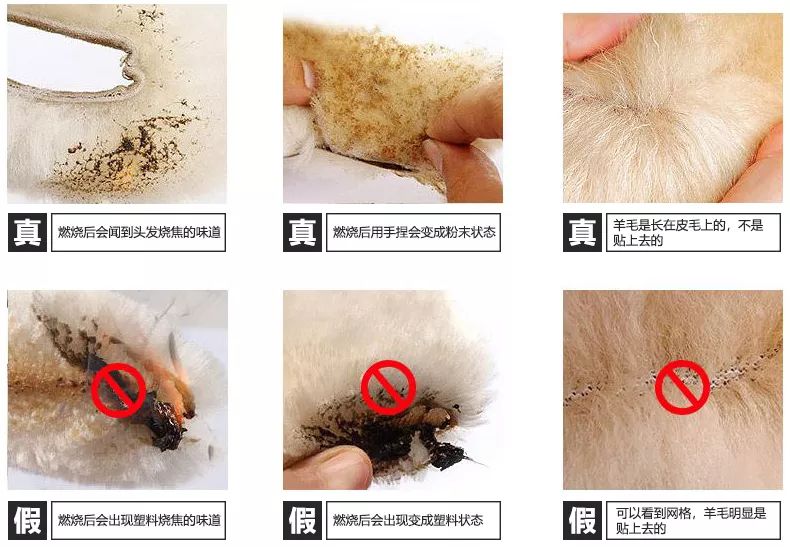 真 燃烧后会闻到头发烧焦的味道

真 燃烧后用手捏会变成粉末状态

真 羊毛是长在皮毛上的，不是贴上去的

假 燃烧后会出现塑料烧焦的味道

假 燃烧后会出现变成塑料状态

假 可以看到网格，羊毛明显是贴上去的