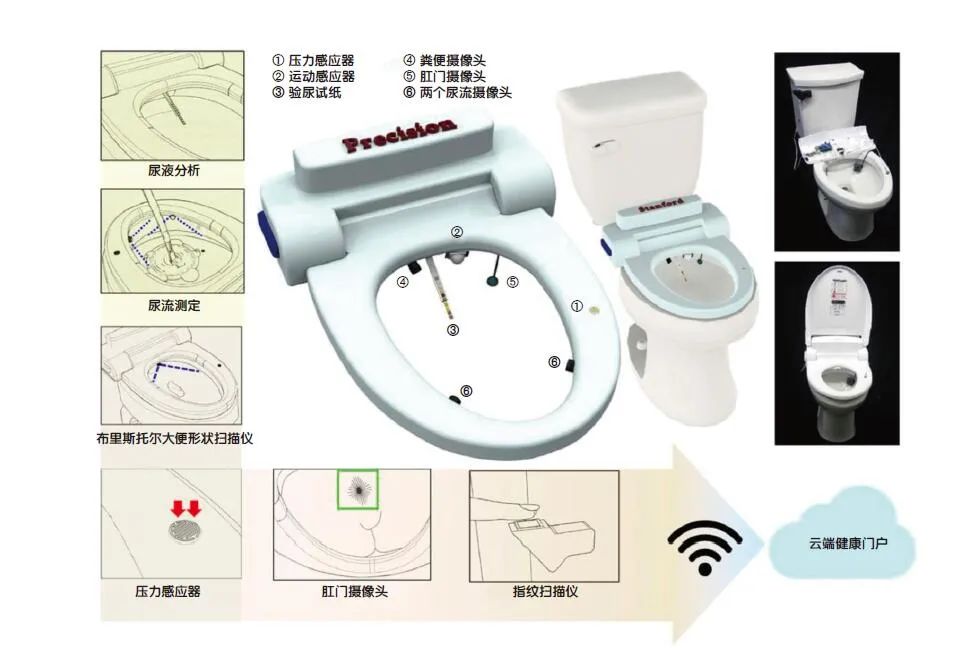 ① 压力感应器
② 运动感应器
③ 验尿试纸

④ 粪便摄像头
⑤ 肛门摄像头
⑥ 两个尿流摄像头

尿液分析

尿流测定

布里斯托尔大便形状扫描仪

Precision

②
④
⑤
①
③
⑥
⑥

Stanford

压力感应器

肛门摄像头

指纹扫描仪

云端健康门户