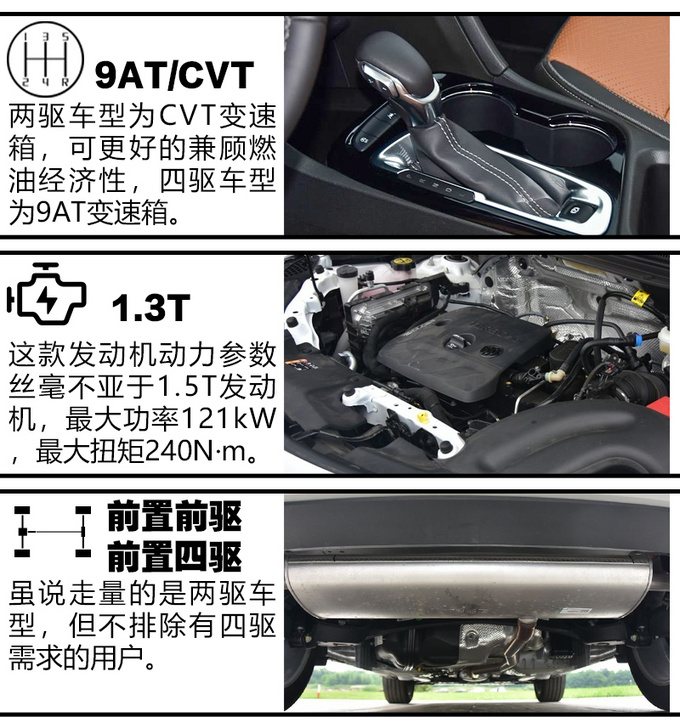 1 3 5
2 4 R
9AT/CVT

两驱车型为CVT变速箱，可更好的兼顾燃油经济性，四驱车型为9AT变速箱。

1.3T

这款发动机动力参数丝毫不亚于1.5T发动机，最大功率121kW，最大扭矩240N·m。

前置前驱
前置四驱

虽说走量的是两驱车型，但不排除有四驱需求的用户。