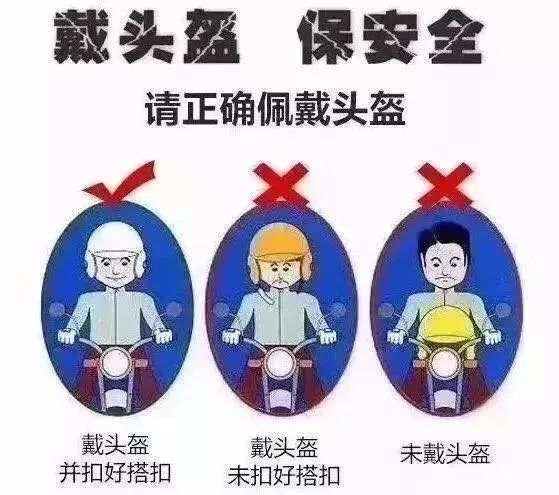 戴头盔 保安全

请正确佩戴头盔

戴头盔
并扣好搭扣

戴头盔
未扣好搭扣

未戴头盔